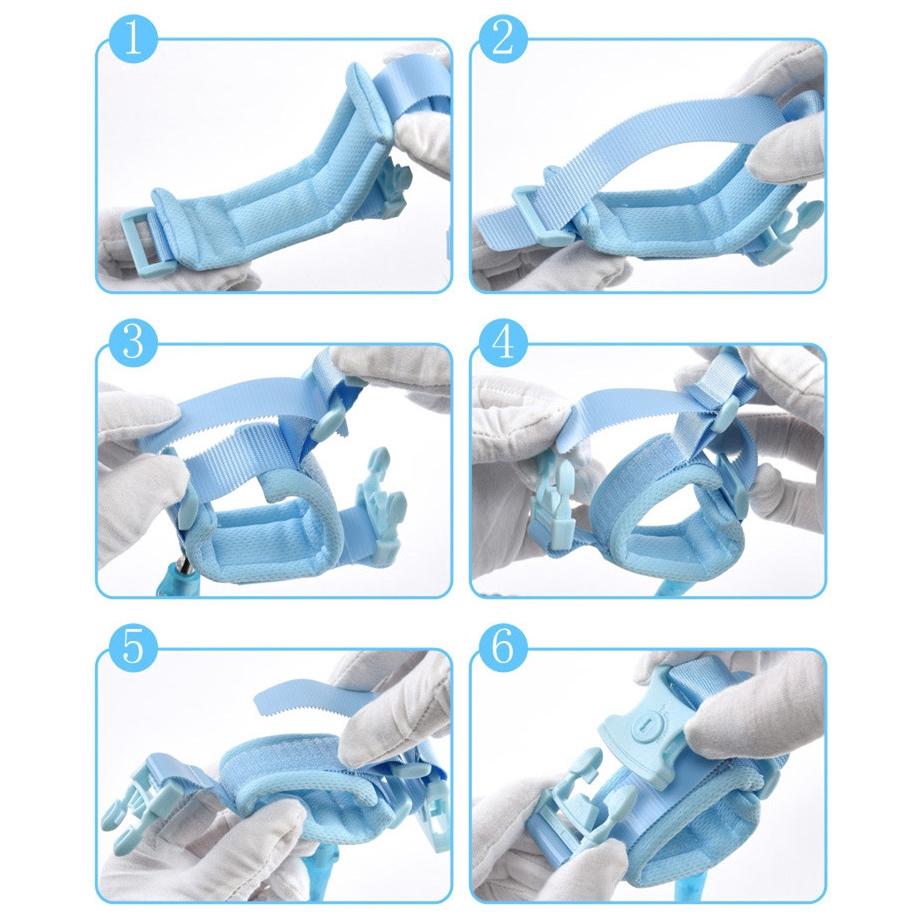 1

2

3

4

5

6