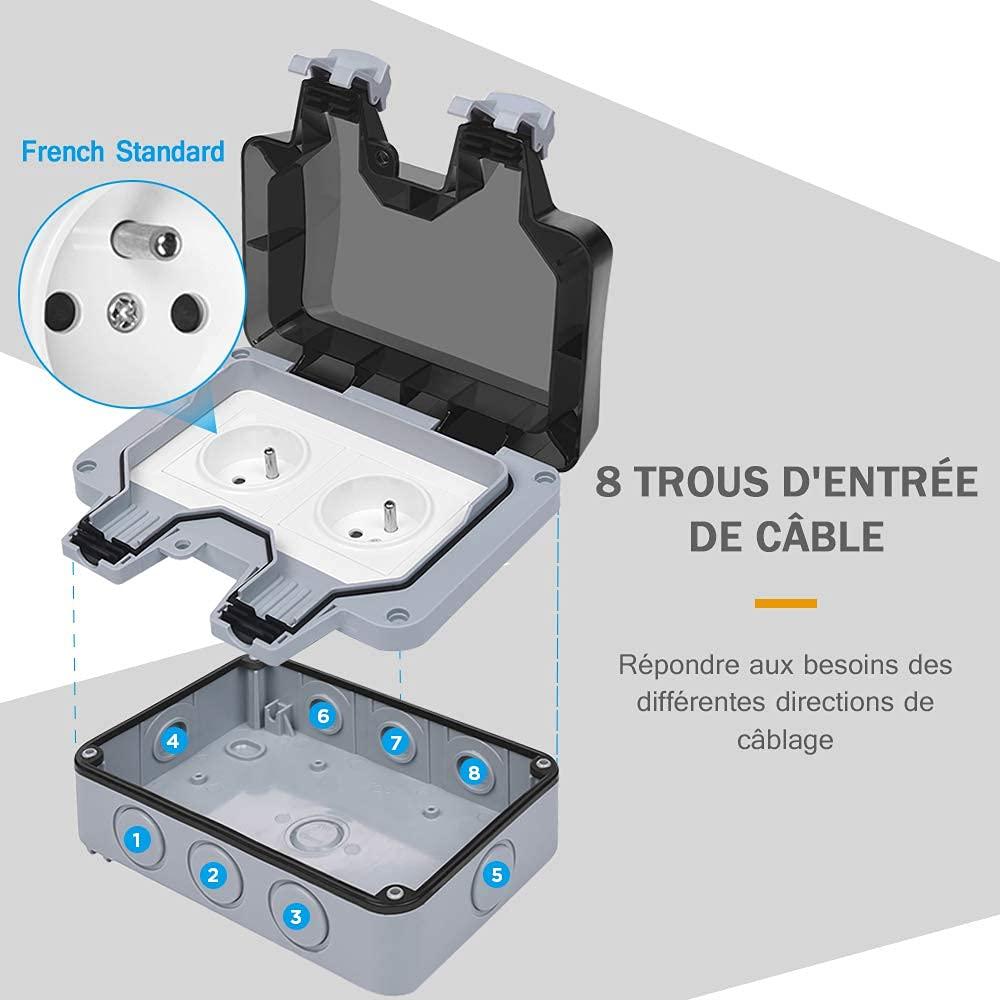 French Standard

8 TROUS D'ENTRÉE DE CÂBLE

Répondre aux besoins des différentes directions de câblage

4
6
7
8
1
2
3
5