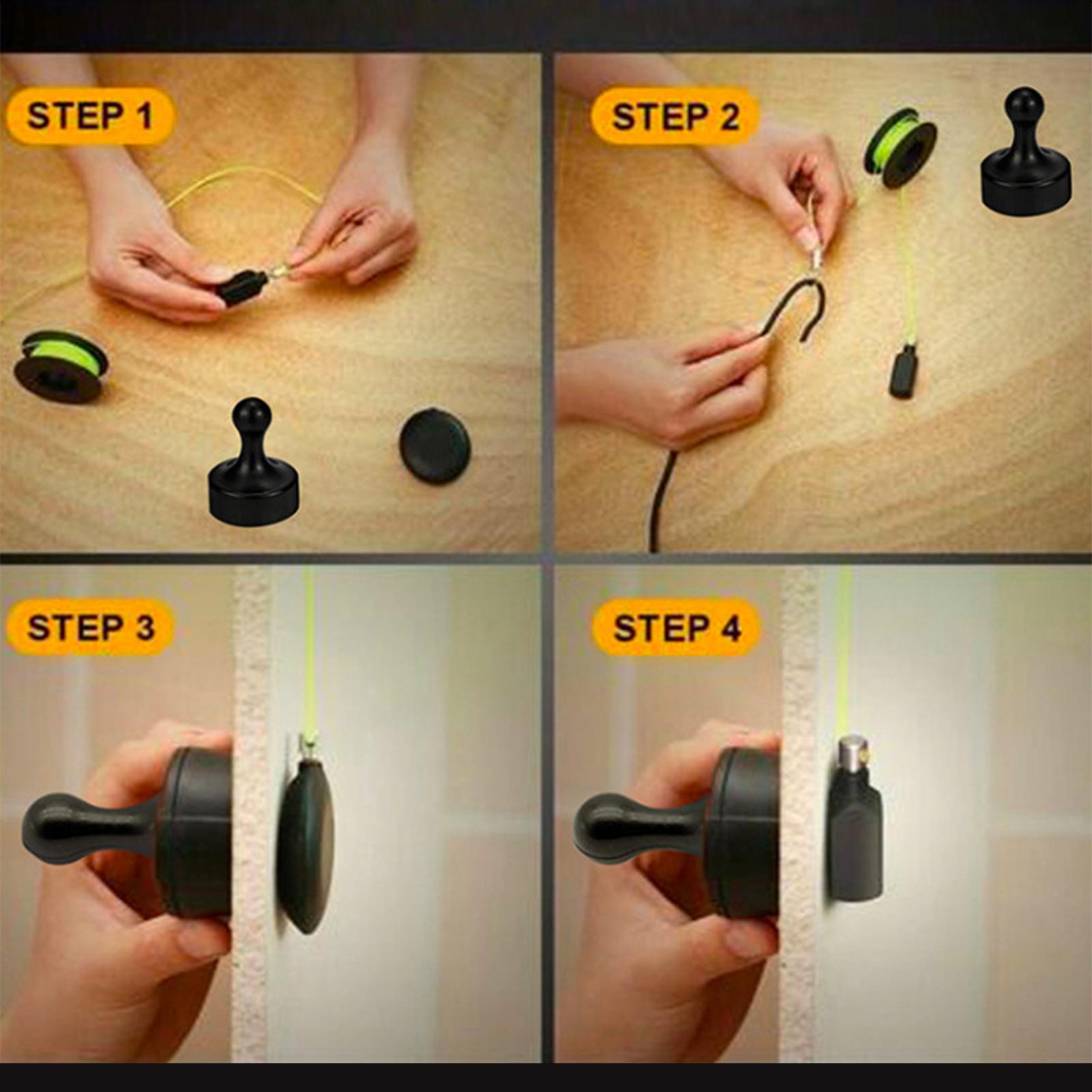 STEP 1

STEP 2

STEP 3

STEP 4