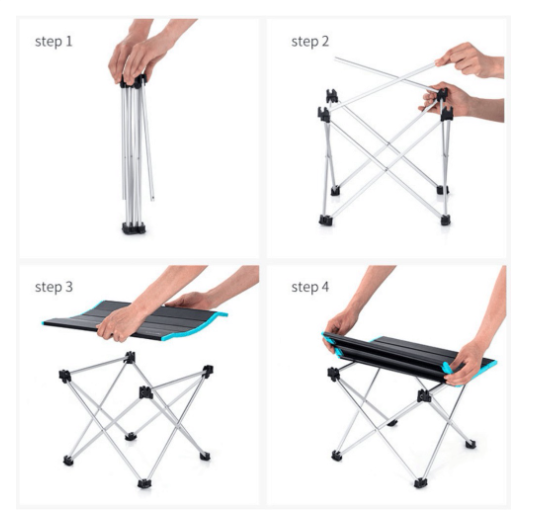 step 1

step 2

step 3

step 4