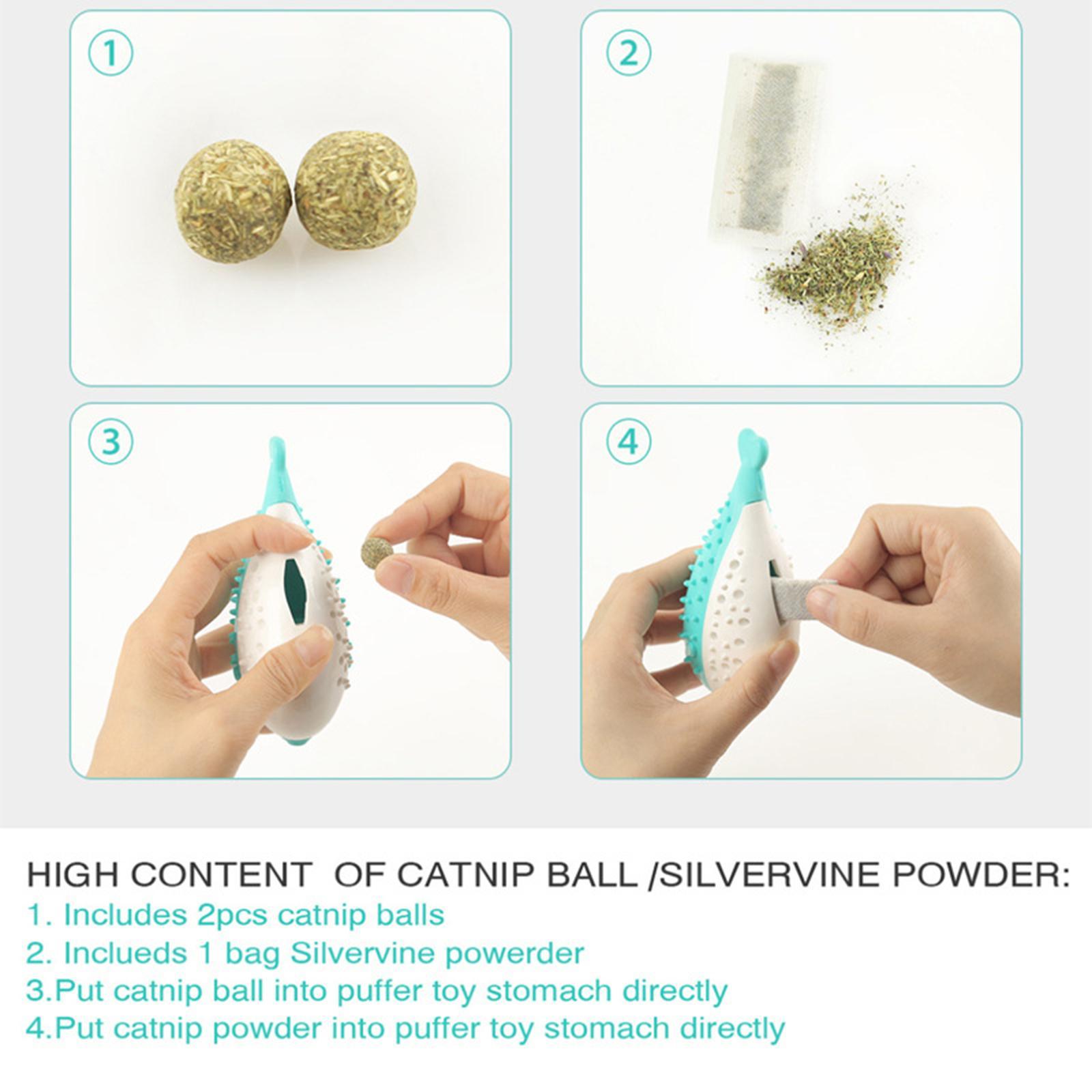 1

2

3

4

HIGH CONTENT OF CATNIP BALL /SILVERVINE POWDER:
1. Includes 2pcs catnip balls
2. Inclueds 1 bag Silvervine powerder
3.Put catnip ball into puffer toy stomach directly
4.Put catnip powder into puffer toy stomach directly