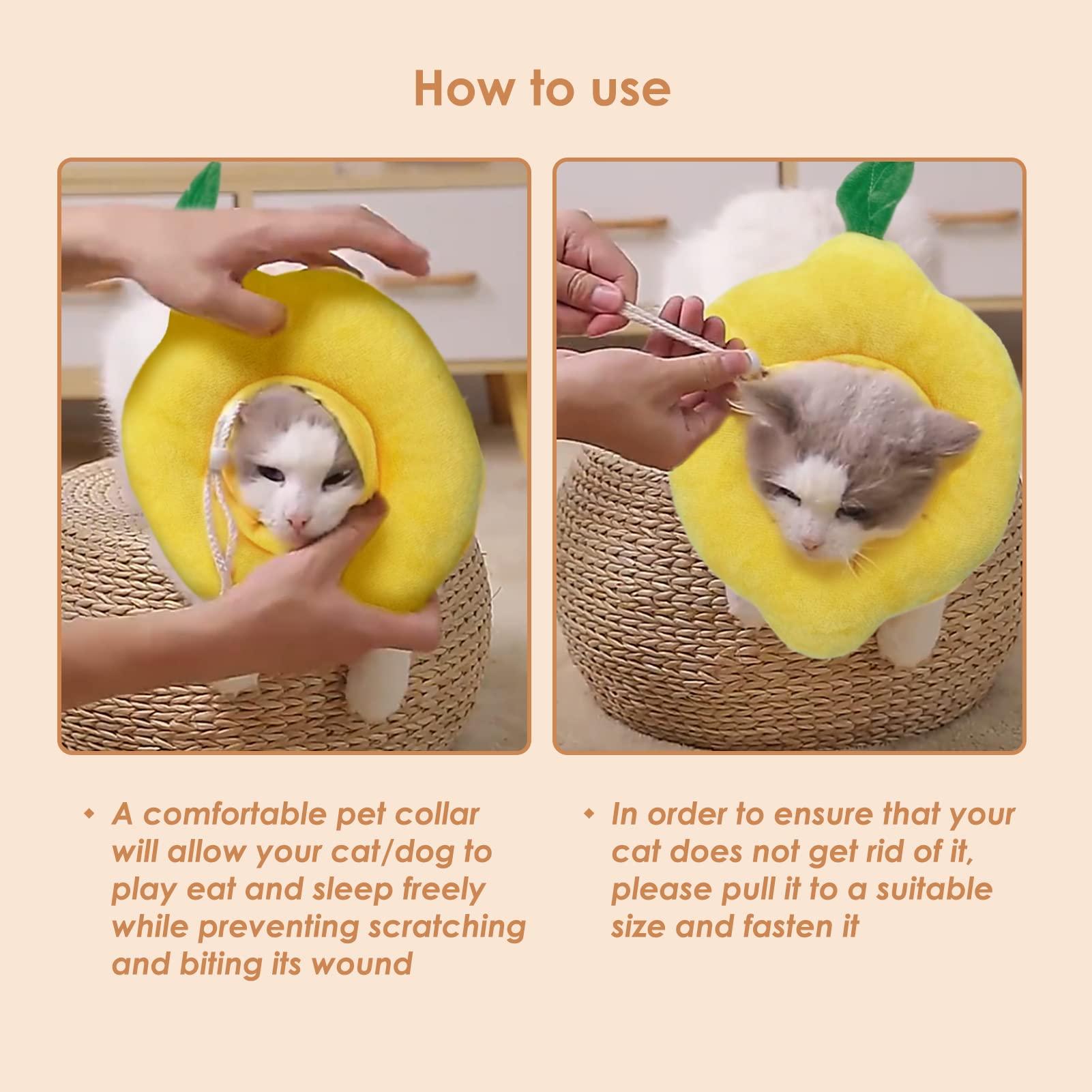 How to use

• A comfortable pet collar will allow your cat/dog to play eat and sleep freely while preventing scratching and biting its wound

• In order to ensure that your cat does not get rid of it, please pull it to a suitable size and fasten it