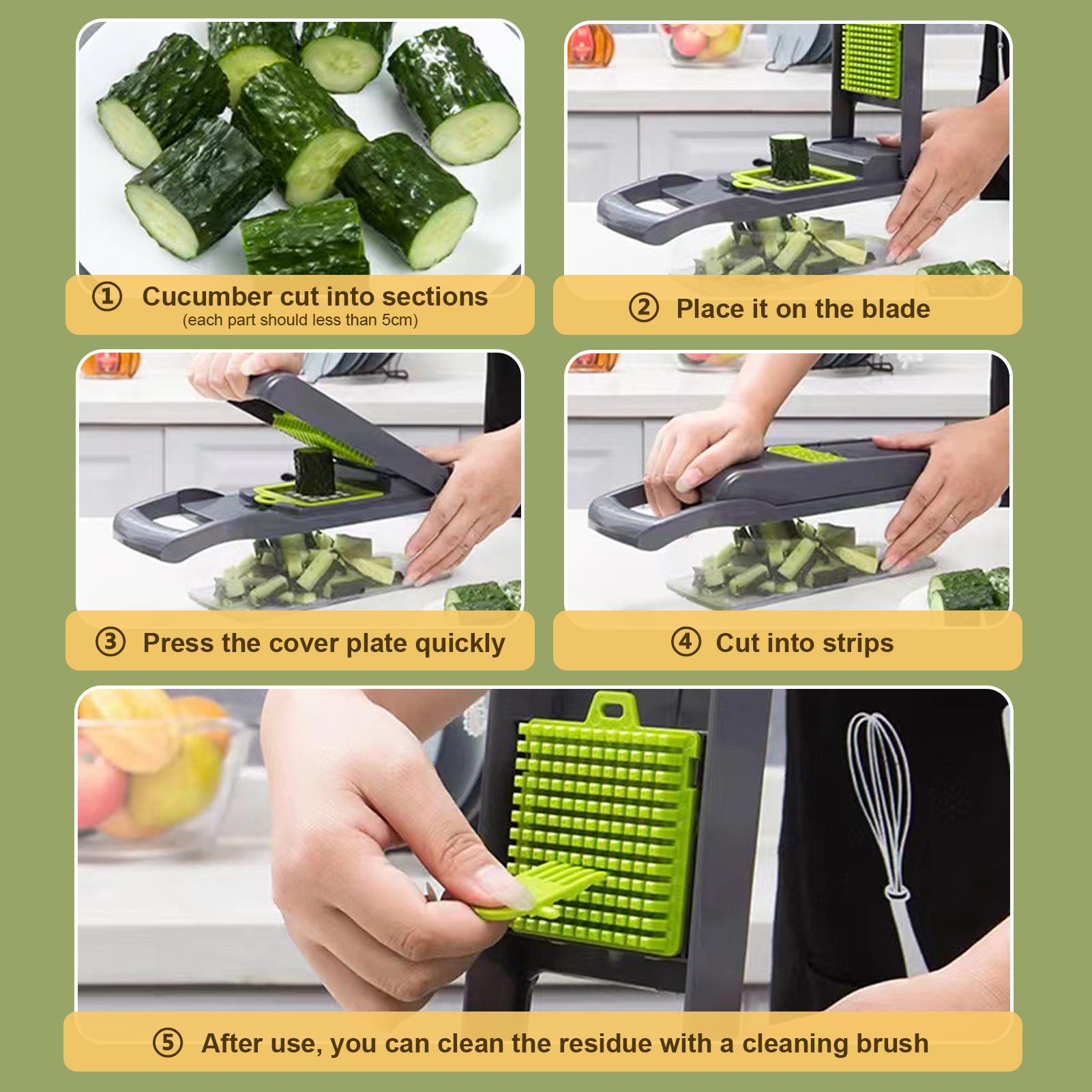 ① Cucumber cut into sections
(each part should less than 5cm)

② Place it on the blade

③ Press the cover plate quickly

④ Cut into strips

⑤ After use, you can clean the residue with a cleaning brush