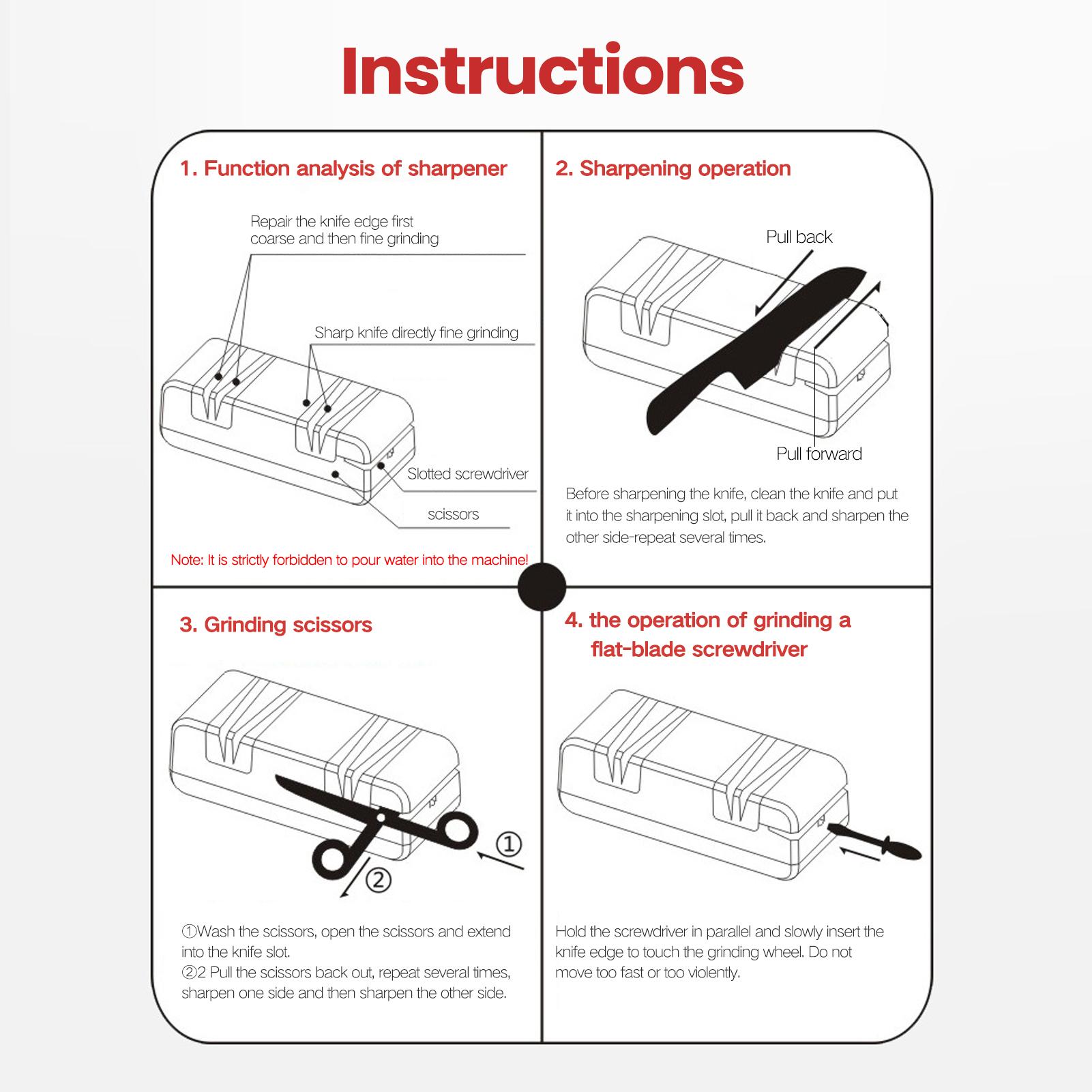 Instructions

1. Function analysis of sharpener

Repair the knife edge first coarse and then fine grinding

Sharp knife directly fine grinding

Slotted screwdriver

scissors

Note: It is strictly forbidden to pour water into the machine!

2. Sharpening operation

Pull back

Pull forward

Before sharpening the knife, clean the knife and put it into the sharpening slot, pull it back and sharpen the other side-repeat several times.

3. Grinding scissors

①

②

①Wash the scissors, open the scissors and extend into the knife slot.
②2 Pull the scissors back out, repeat several times, sharpen one side and then sharpen the other side.

4. the operation of grinding a flat-blade screwdriver

Hold the screwdriver in parallel and slowly insert the knife edge to touch the grinding wheel. Do not move too fast or too violently.