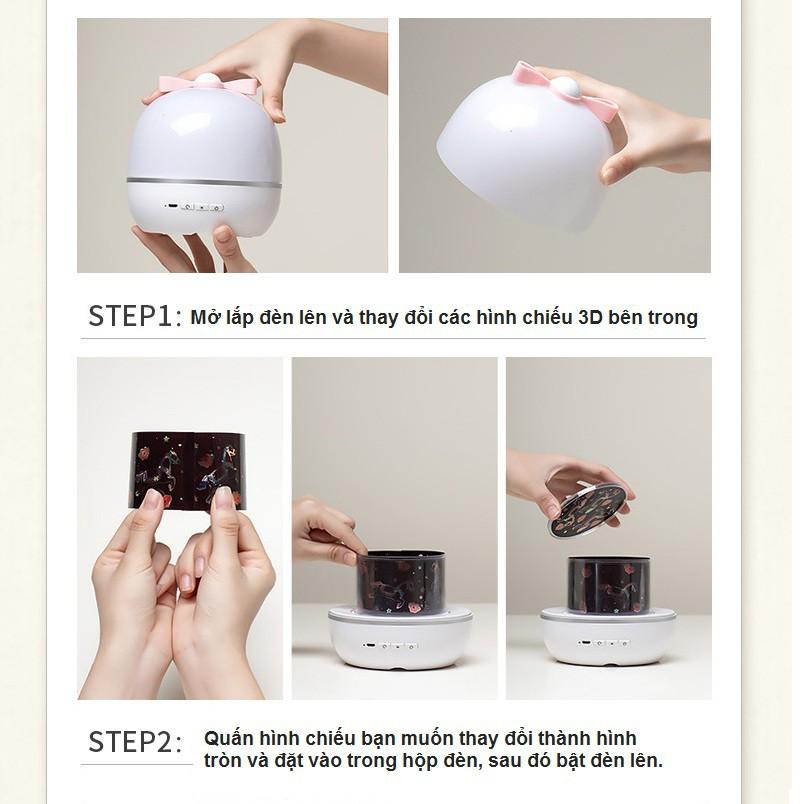 STEP1: Mở lắp đèn lên và thay đổi các hình chiếu 3D bên trong

STEP2: Quấn hình chiếu bạn muốn thay đổi thành hình tròn và đặt vào trong hộp đèn, sau đó bật đèn lên.