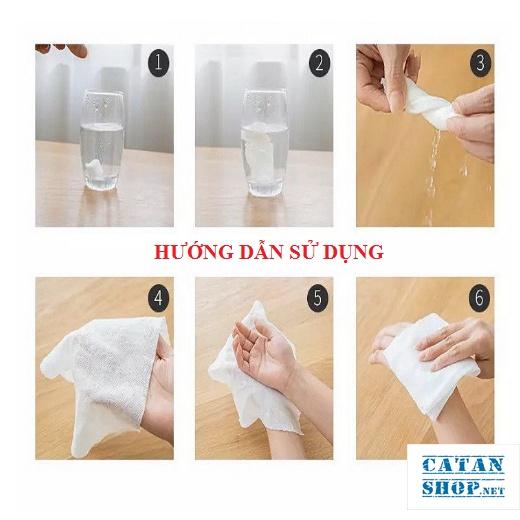 1

2

3

HƯỚNG DẪN SỬ DỤNG

4

5

6

CATAN
SHOP.NET