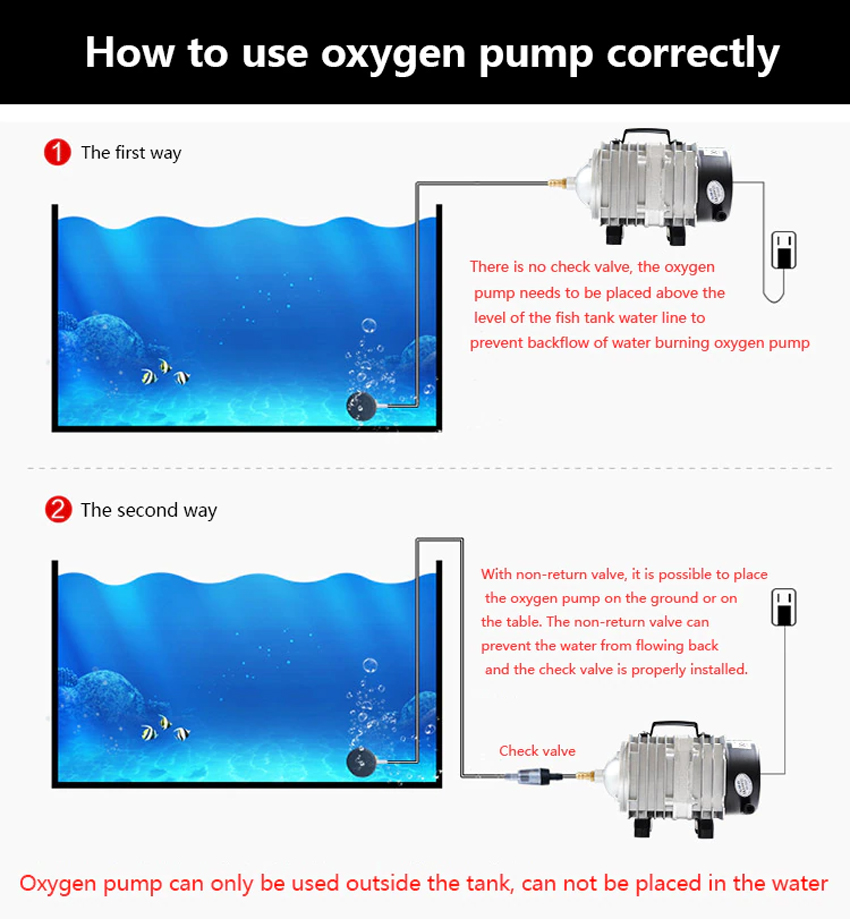 How to use oxygen pump correctly

1 The first way

There is no check valve, the oxygen pump needs to be placed above the level of the fish tank water line to prevent backflow of water burning oxygen pump

2 The second way

With non-return valve, it is possible to place the oxygen pump on the ground or on the table. The non-return valve can prevent the water from flowing back and the check valve is properly installed.

Check valve

Oxygen pump can only be used outside the tank, can not be placed in the water