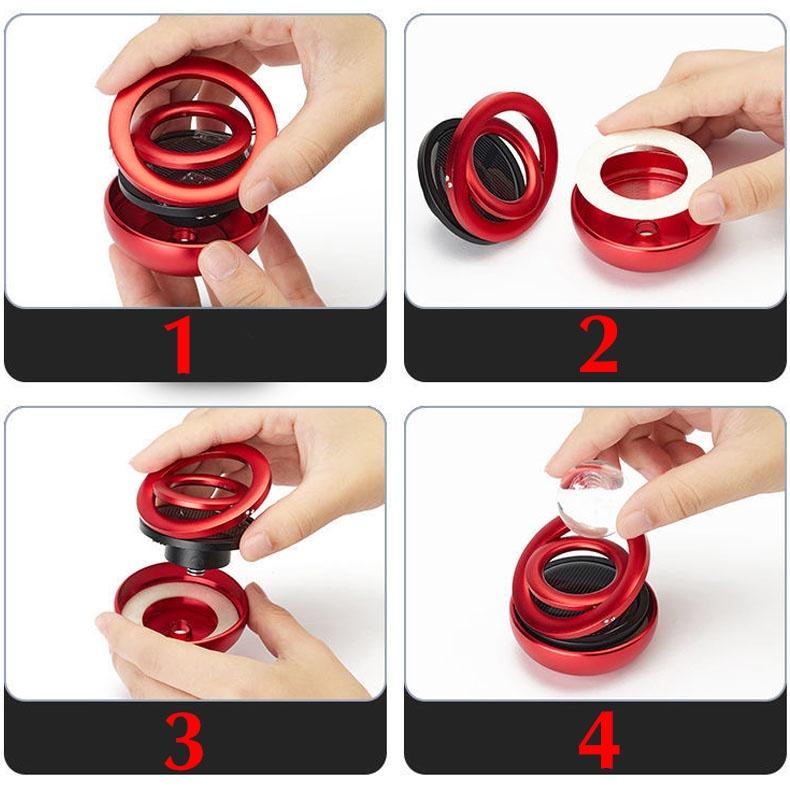 1

2

3

4