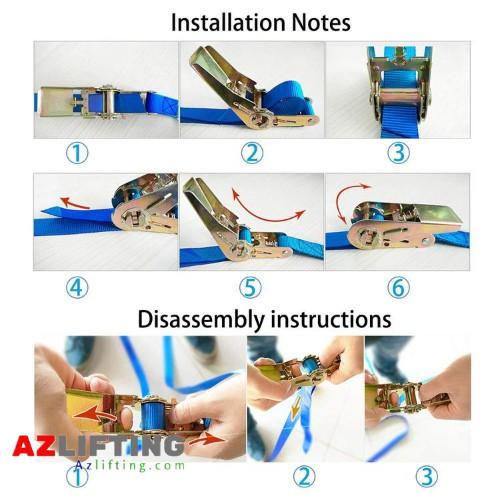 Installation Notes

①

②

③

④

⑤

⑥

Disassembly instructions

AZLIFTING
Azlifting.com

①

②

③