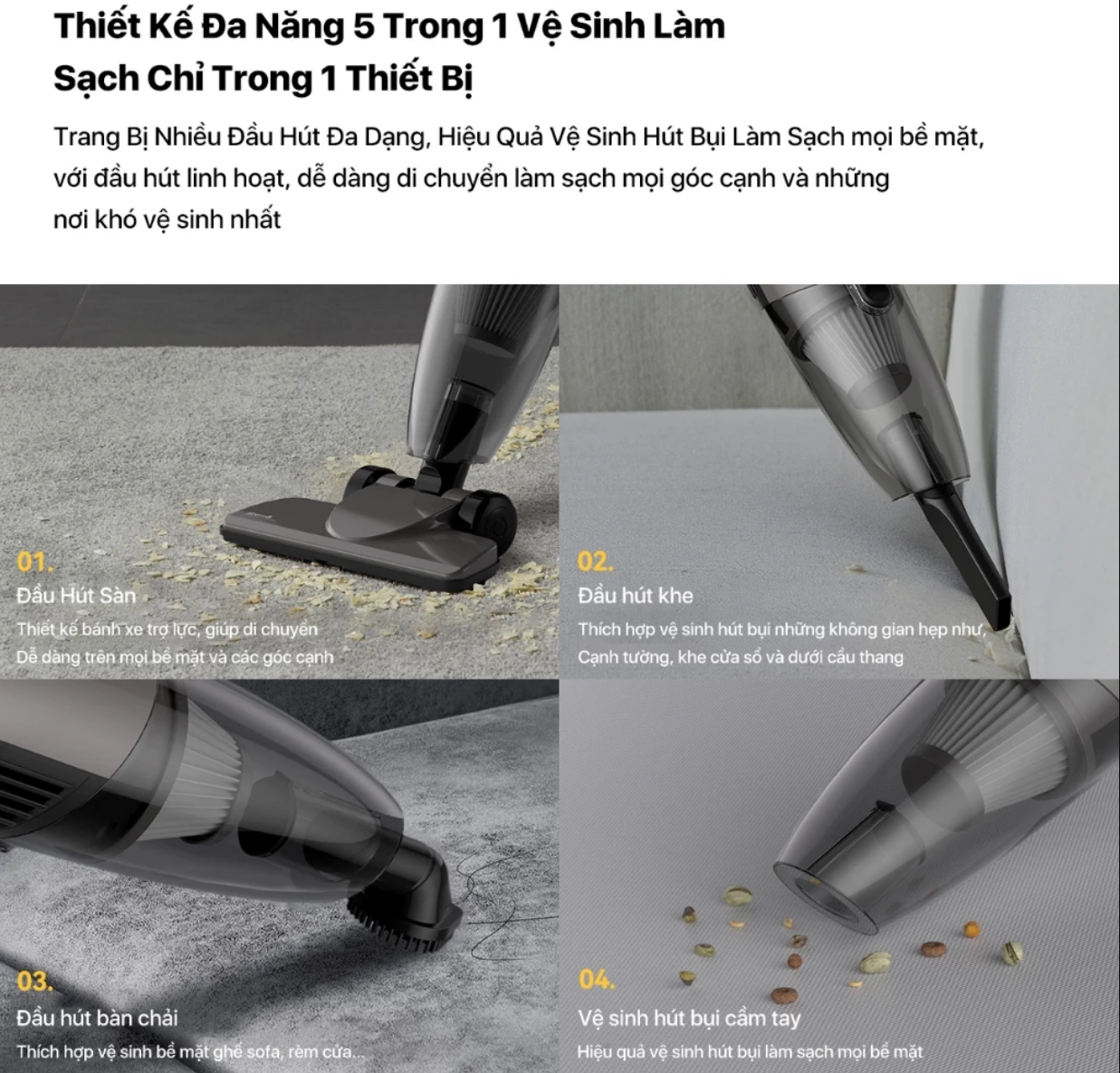 Thiết Kế Đa Năng 5 Trong 1 Vệ Sinh Làm Sạch Chỉ Trong 1 Thiết Bị

Trang Bị Nhiều Đầu Hút Đa Dạng, Hiệu Quả Vệ Sinh Hút Bụi Làm Sạch mọi bề mặt, với đầu hút linh hoạt, dễ dàng di chuyển làm sạch mọi góc cạnh và những nơi khó vệ sinh nhất

01.
Đầu Hút Sàn
Thiết kế bánh xe trợ lực, giúp di chuyển
Dễ dàng trên mọi bề mặt và các góc cạnh

02.
Đầu hút khe
Thích hợp vệ sinh hút bụi những không gian hẹp như,
Cạnh tường, khe cửa sổ và dưới cầu thang

03.
Đầu hút bàn chải
Thích hợp vệ sinh bề mặt ghế sofa, rèm cửa...

04.
Vệ sinh hút bụi cầm tay
Hiệu quả vệ sinh hút bụi làm sạch mọi bề mặt