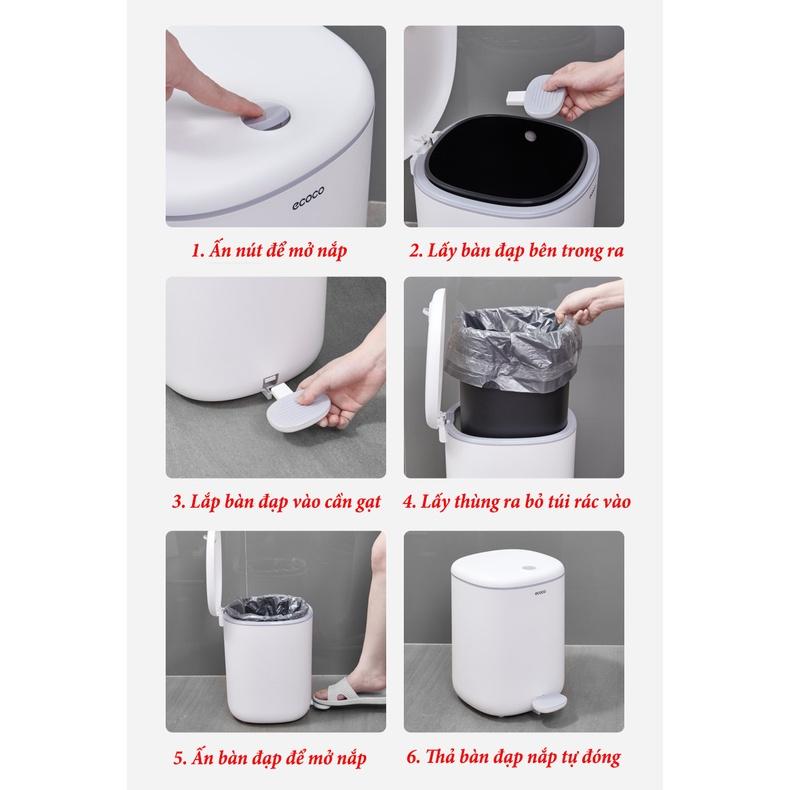 ecoco

1. Ấn nút để mở nắp

2. Lấy bàn đạp bên trong ra

3. Lắp bàn đạp vào cần gạt

4. Lấy thùng ra bỏ túi rác vào

ecoco

5. Ấn bàn đạp để mở nắp

6. Thả bàn đạp nắp tự đóng