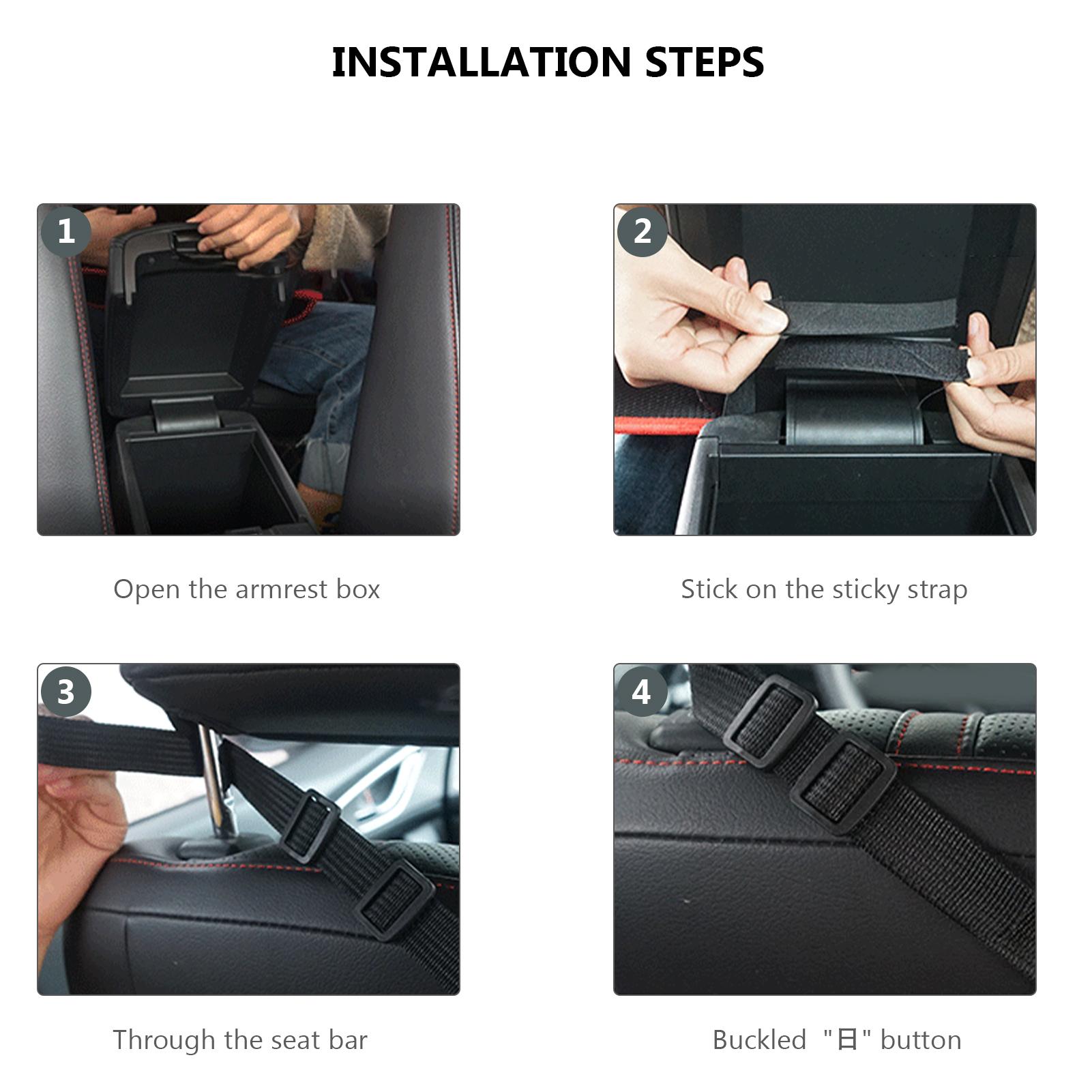 INSTALLATION STEPS

1

Open the armrest box

2

Stick on the sticky strap

3

Through the seat bar

4

Buckled "日" button