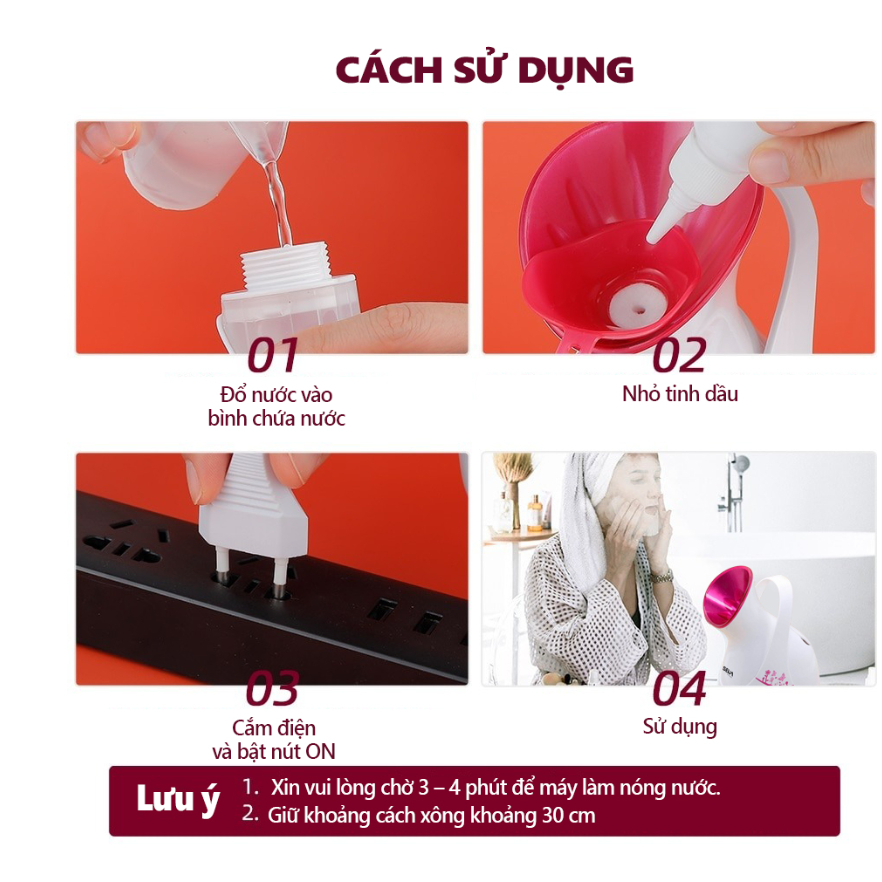 CÁCH SỬ DỤNG

01
Đổ nước vào bình chứa nước

02
Nhỏ tinh dầu

03
Cắm điện và bật nút ON

04
Sử dụng

Lưu ý
1. Xin vui lòng chờ 3 – 4 phút để máy làm nóng nước.
2. Giữ khoảng cách xông khoảng 30 cm