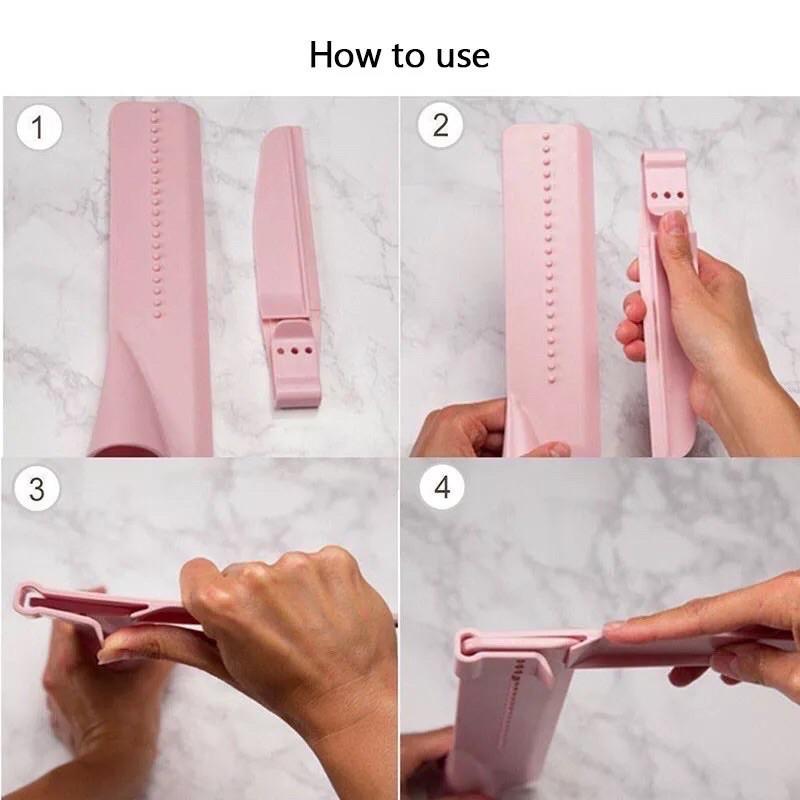 How to use

1

2

3

4