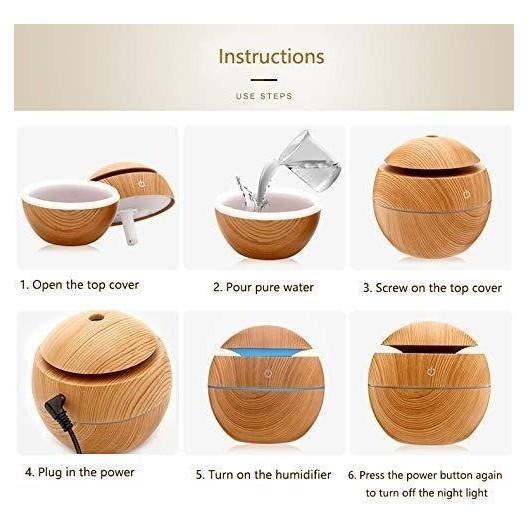 Instructions

USE STEPS

1. Open the top cover

2. Pour pure water

3. Screw on the top cover

4. Plug in the power

5. Turn on the humidifier

6. Press the power button again to turn off the night light