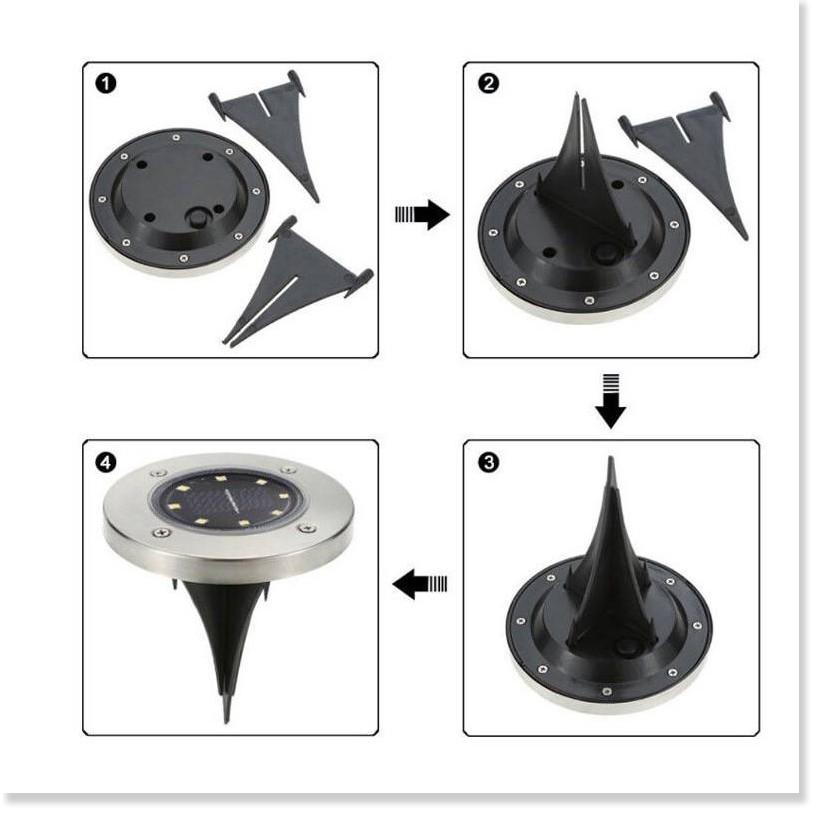 1

2

3

4