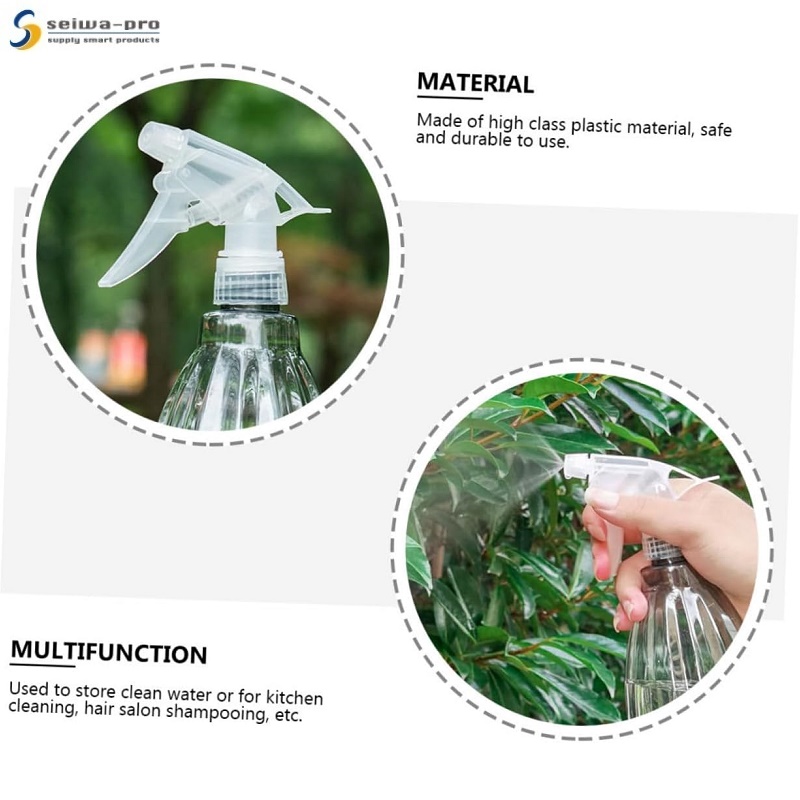 seiwa-pro
supply smart products

MATERIAL

Made of high class plastic material, safe and durable to use.

MULTIFUNCTION

Used to store clean water or for kitchen cleaning, hair salon shampooing, etc.