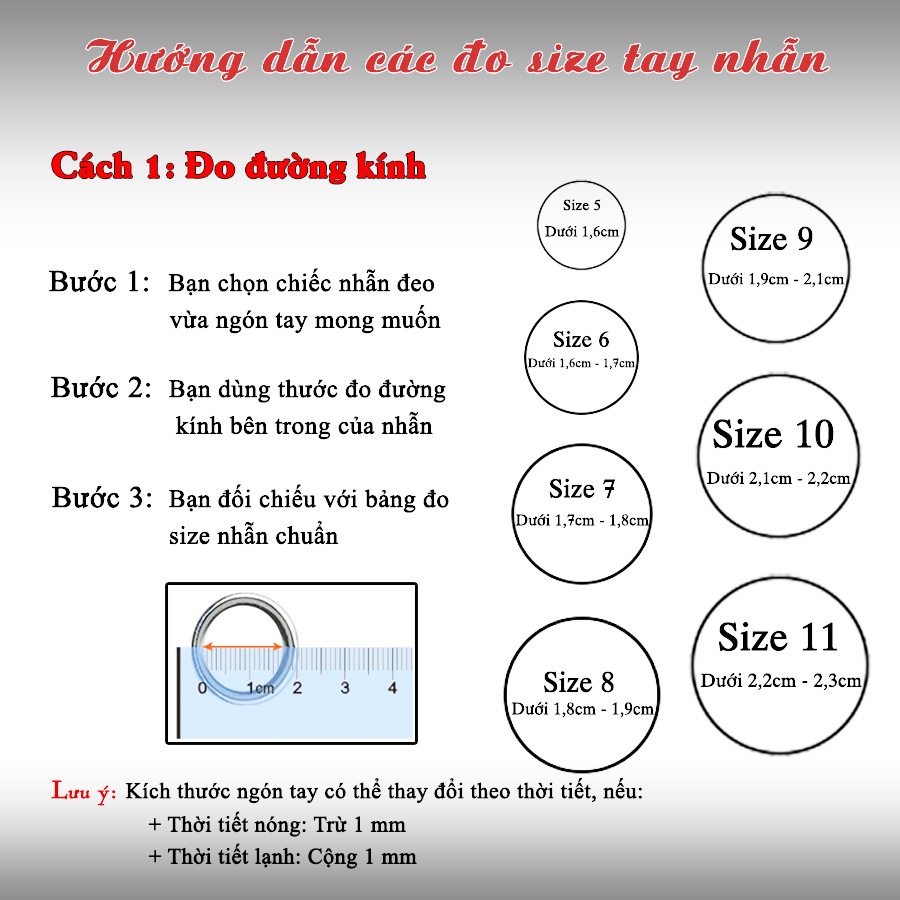 Hướng dẫn các đo size tay nhẫn

Cách 1: Đo đường kính

Bước 1: Bạn chọn chiếc nhẫn đeo vừa ngón tay mong muốn

Bước 2: Bạn dùng thước đo đường kính bên trong của nhẫn

Bước 3: Bạn đối chiếu với bảng đo size nhẫn chuẩn

0 1cm 2 3 4

Size 5
Dưới 1,6cm

Size 6
Dưới 1,6cm - 1,7cm

Size 7
Dưới 1,7cm - 1,8cm

Size 8
Dưới 1,8cm - 1,9cm

Size 9
Dưới 1,9cm - 2,1cm

Size 10
Dưới 2,1cm - 2,2cm

Size 11
Dưới 2,2cm - 2,3cm

Lưu ý: Kích thước ngón tay có thể thay đổi theo thời tiết, nếu:
+ Thời tiết nóng: Trừ 1 mm
+ Thời tiết lạnh: Cộng 1 mm