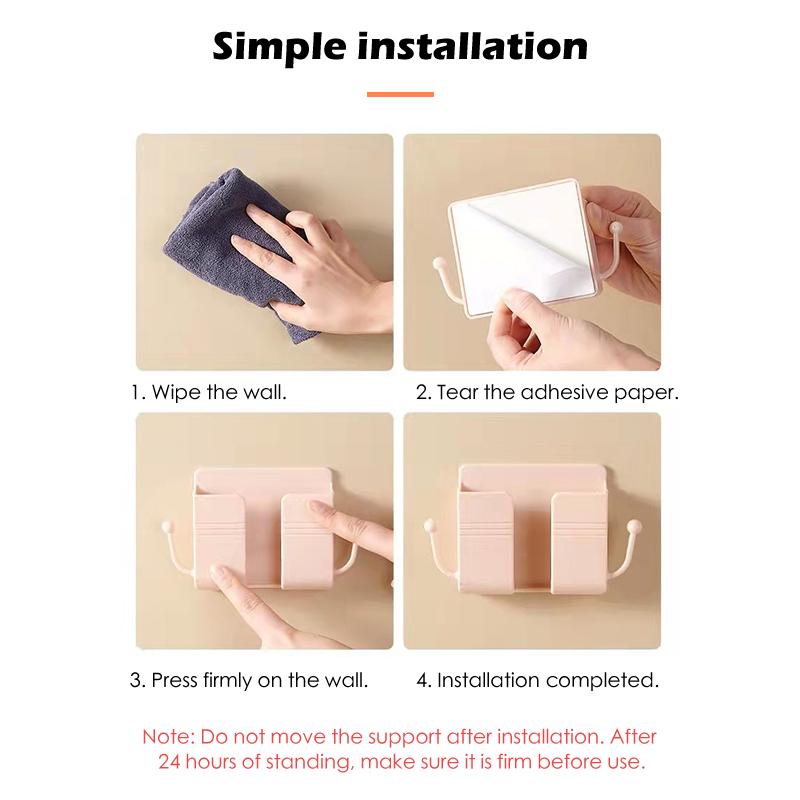 Simple installation

1. Wipe the wall.

2. Tear the adhesive paper.

3. Press firmly on the wall.

4. Installation completed.

Note: Do not move the support after installation. After 24 hours of standing, make sure it is firm before use.