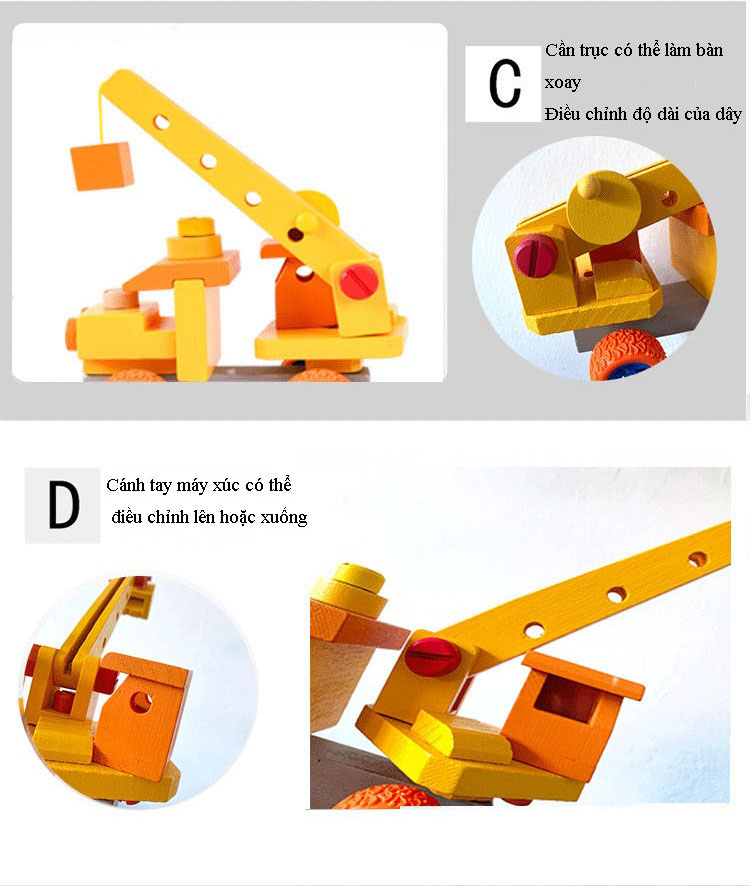 C

Cần trục có thể làm bàn xoay

Điều chỉnh độ dài của dây

D

Cánh tay máy xúc có thể điều chỉnh lên hoặc xuống