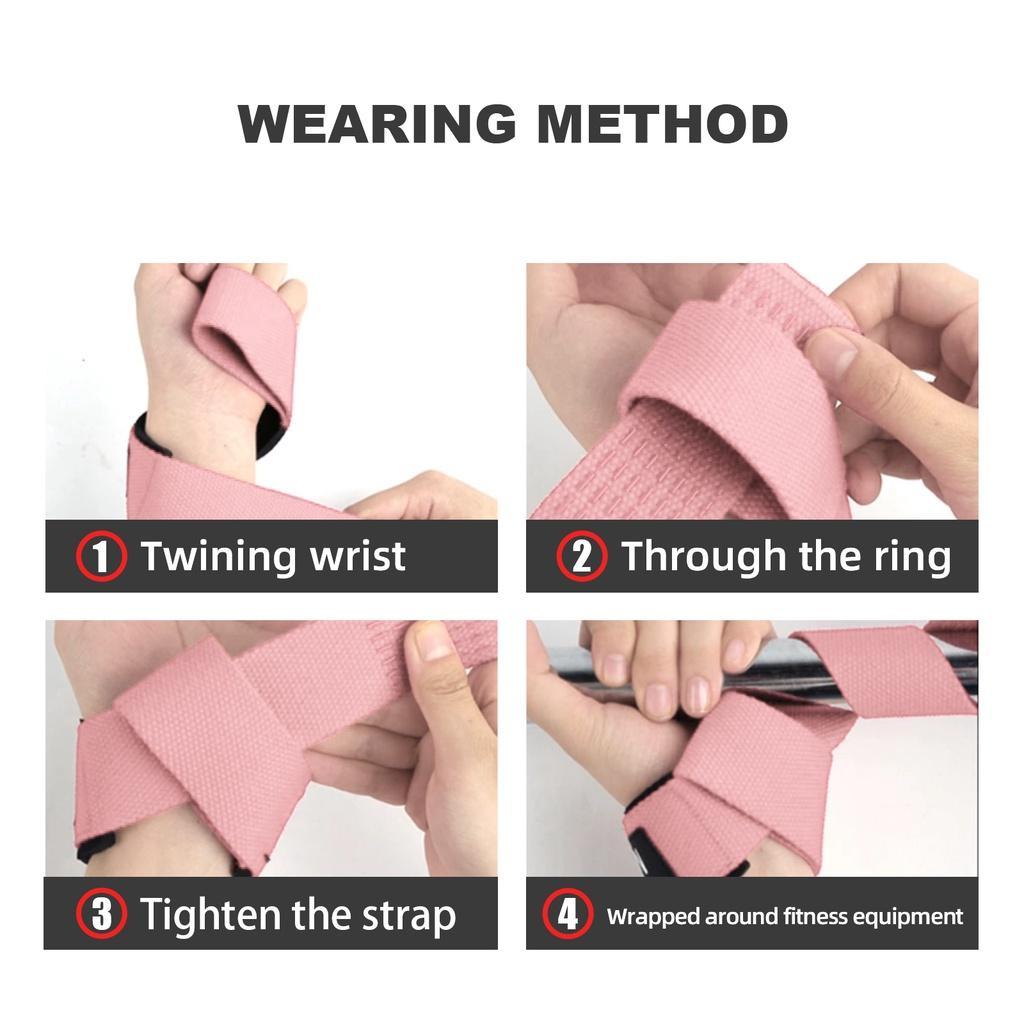 WEARING METHOD

1 Twining wrist

2 Through the ring

3 Tighten the strap

4 Wrapped around fitness equipment