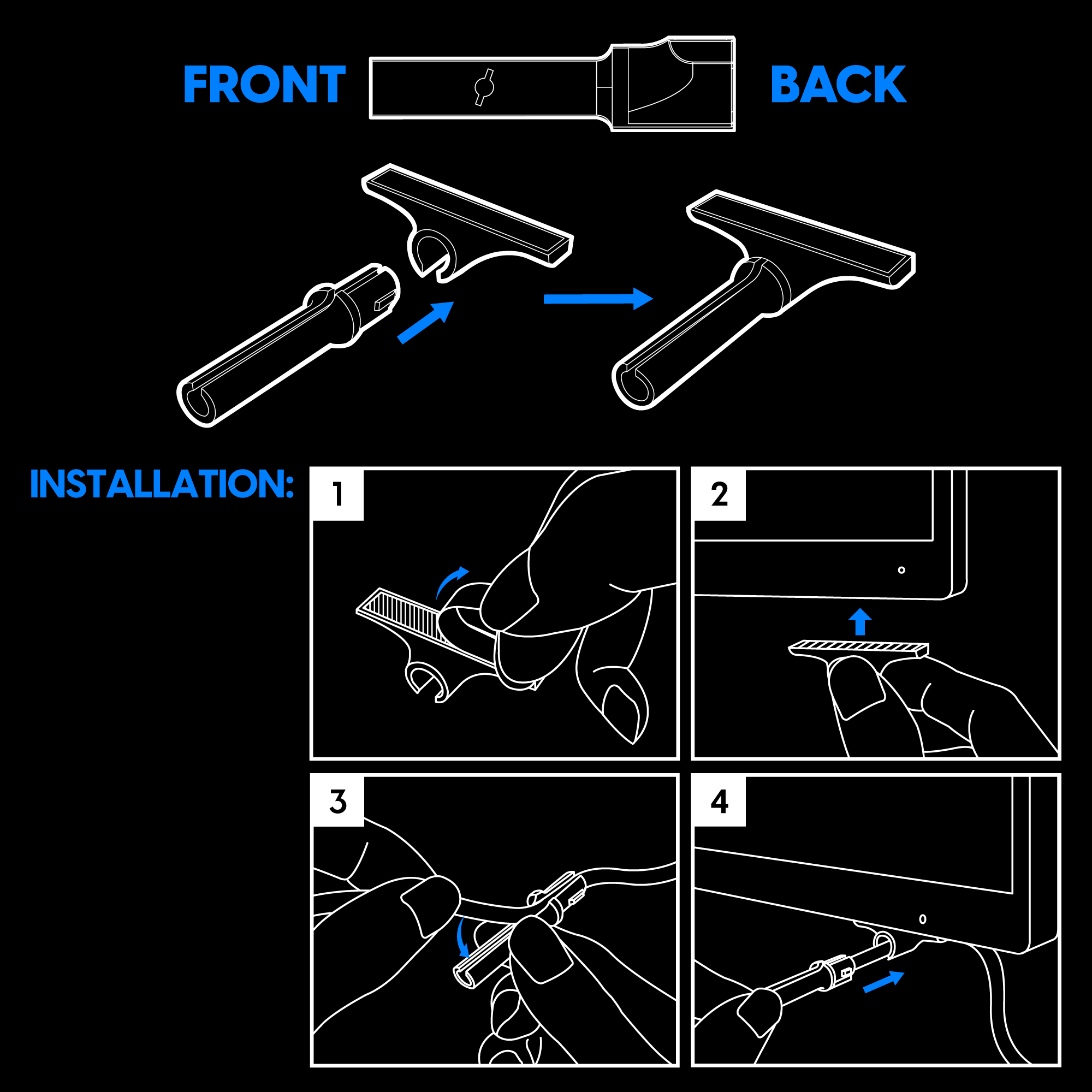 FRONT

BACK

INSTALLATION:

1

2

3

4