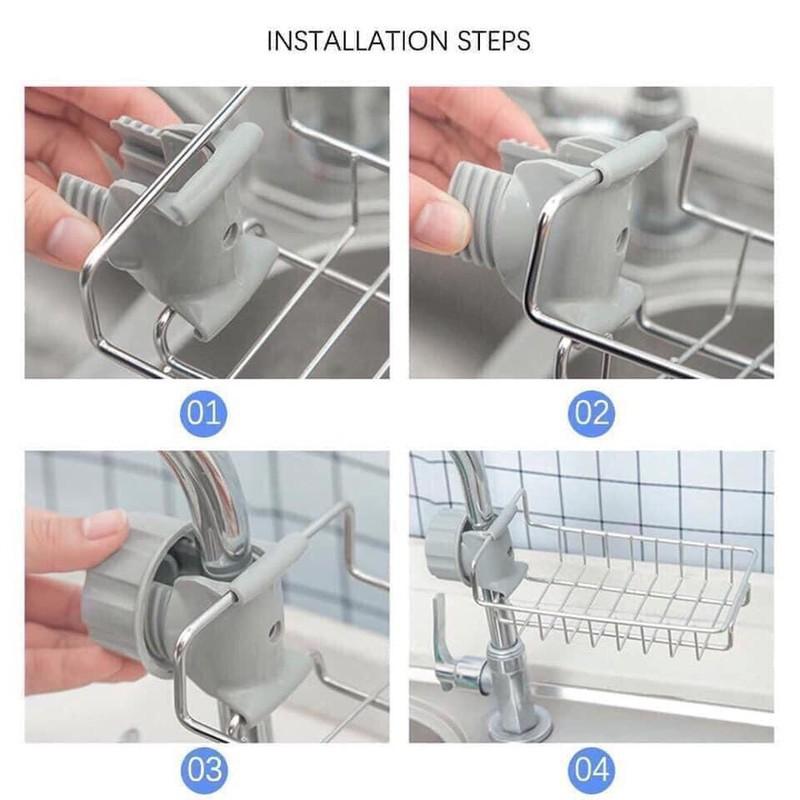 INSTALLATION STEPS

01

02

03

04