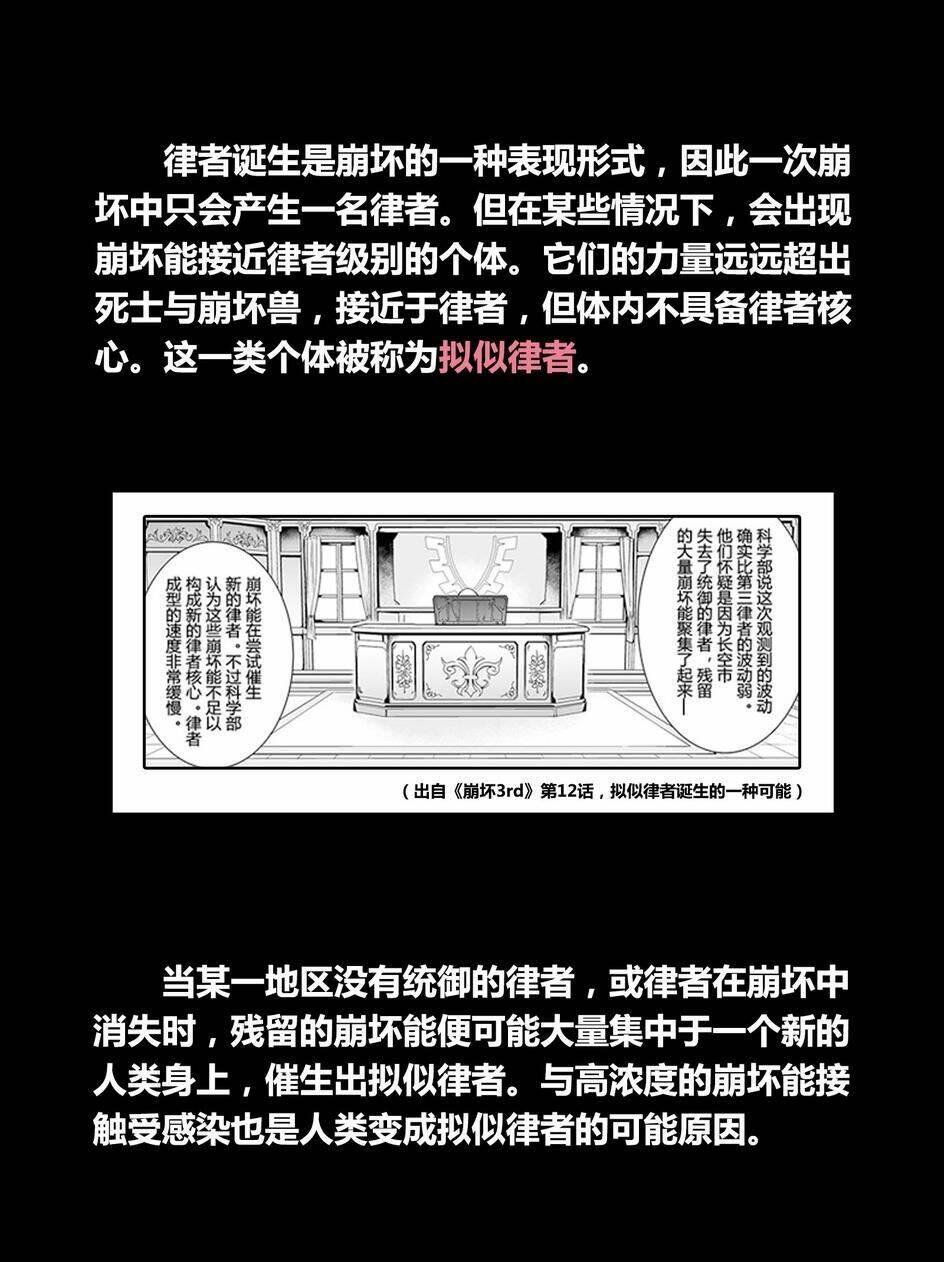 律者诞生是崩坏的一种表现形式，因此一次崩坏中只会产生一名律者。但在某些情况下，会出现崩坏能接近律者级别的个体。它们的力量远远超出死士与崩坏兽，接近于律者，但体内不具备律者核心。这一类个体被称为拟似律者。

科学部说这次观测到的波动确实比第三律者的波动弱。他们怀疑是因为长空市失去了统御的律者，残留的大量崩坏能聚集了起来——

崩坏能在尝试催生新的律者。不过科学部认为这些崩坏能不足以构成新的律者核心。律者成型的速度非常缓慢。

（出自《崩坏3rd》第12话，拟似律者诞生的一种可能）

当某一地区没有统御的律者，或律者在崩坏中消失时，残留的崩坏能便可能大量集中于一个新的人类身上，催生出拟似律者。与高浓度的崩坏能接触受感染也是人类变成拟似律者的可能原因。