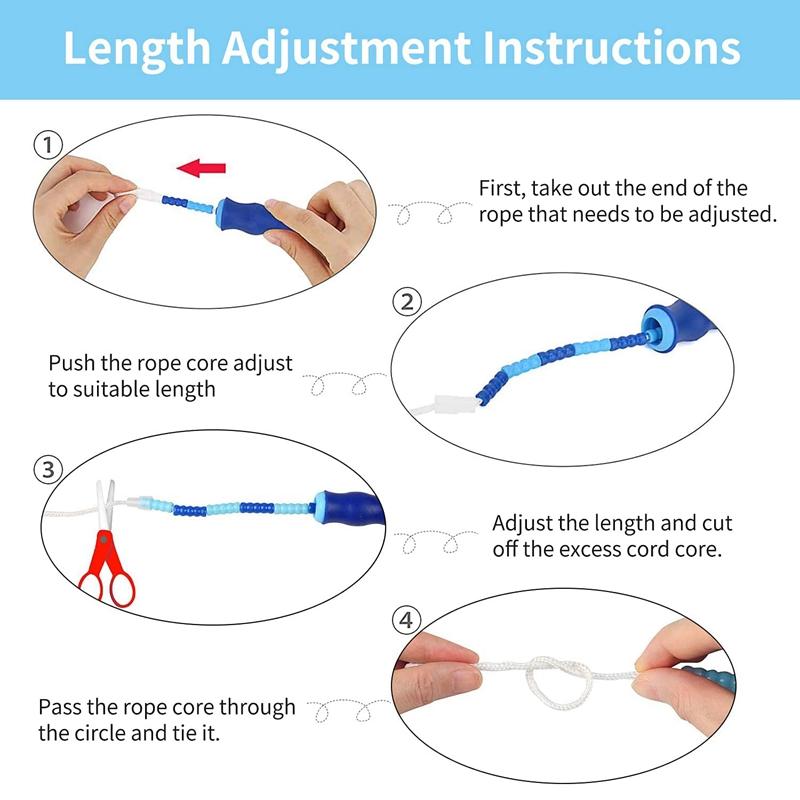 Length Adjustment Instructions

①

First, take out the end of the rope that needs to be adjusted.

②

Push the rope core adjust to suitable length

③

Adjust the length and cut off the excess cord core.

④

Pass the rope core through the circle and tie it.