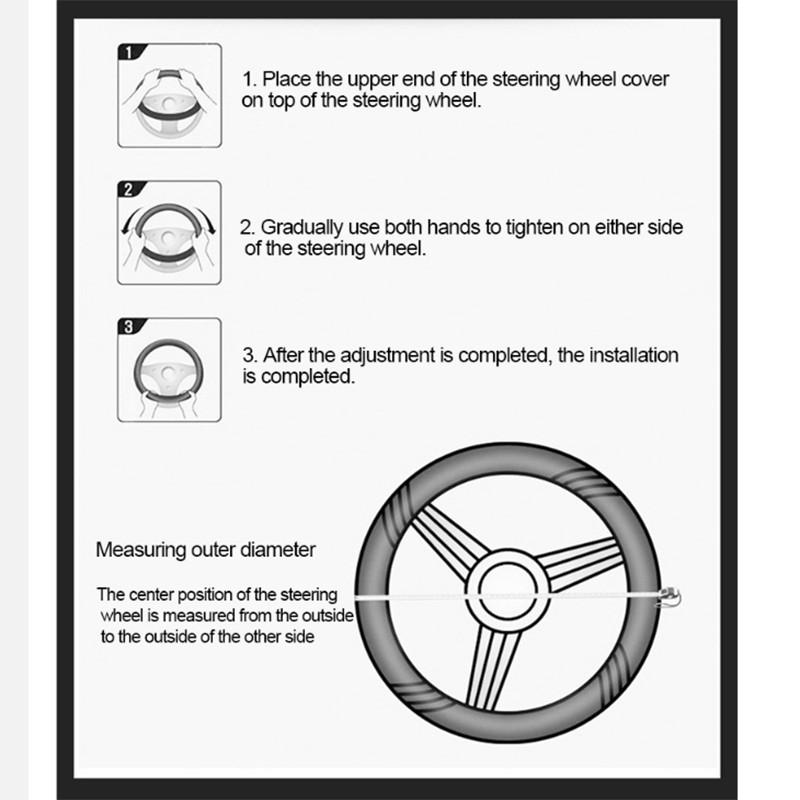 1

1. Place the upper end of the steering wheel cover on top of the steering wheel.

2

2. Gradually use both hands to tighten on either side of the steering wheel.

3

3. After the adjustment is completed, the installation is completed.

Measuring outer diameter

The center position of the steering wheel is measured from the outside to the outside of the other side