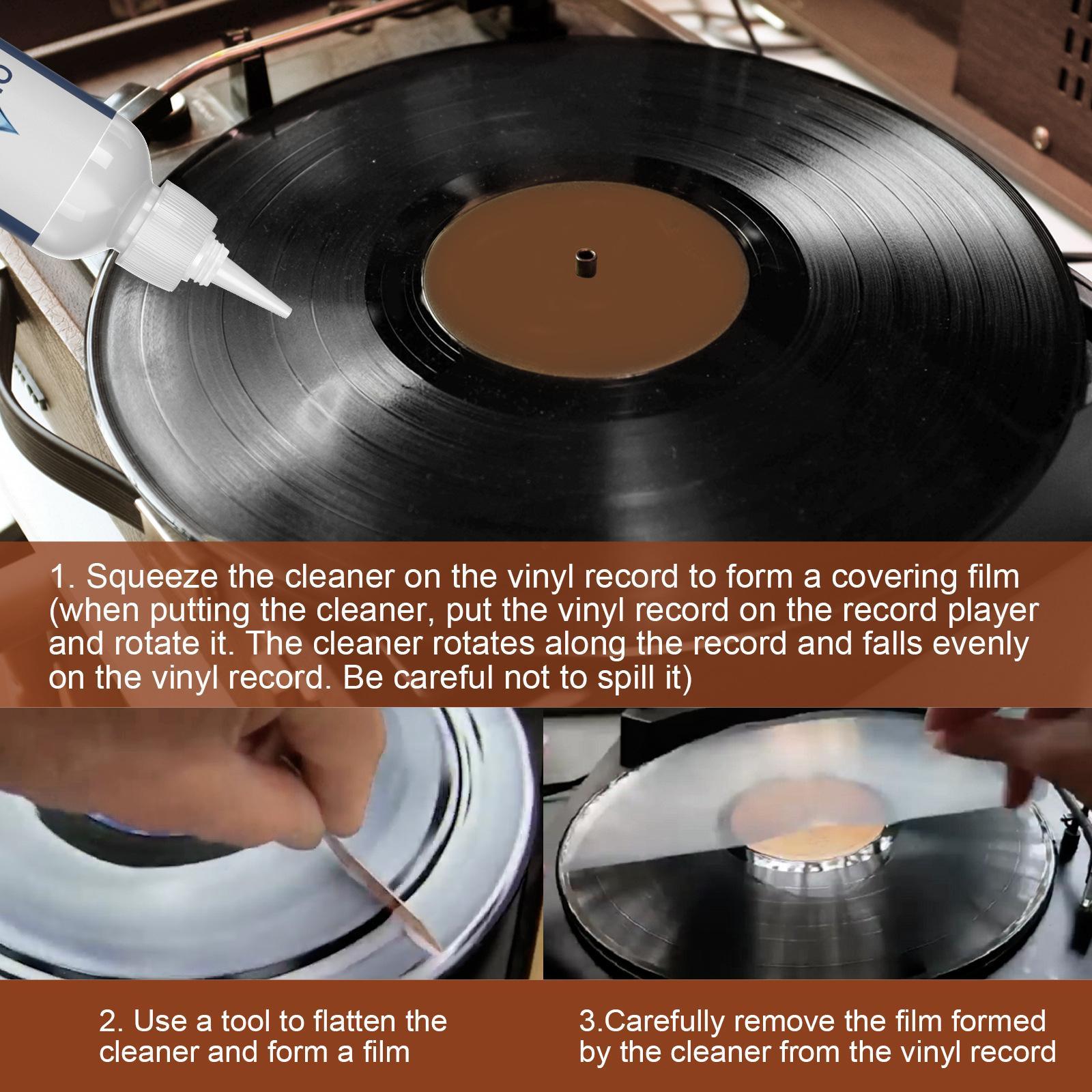 1. Squeeze the cleaner on the vinyl record to form a covering film (when putting the cleaner, put the vinyl record on the record player and rotate it. The cleaner rotates along the record and falls evenly on the vinyl record. Be careful not to spill it)

2. Use a tool to flatten the cleaner and form a film

3.Carefully remove the film formed by the cleaner from the vinyl record