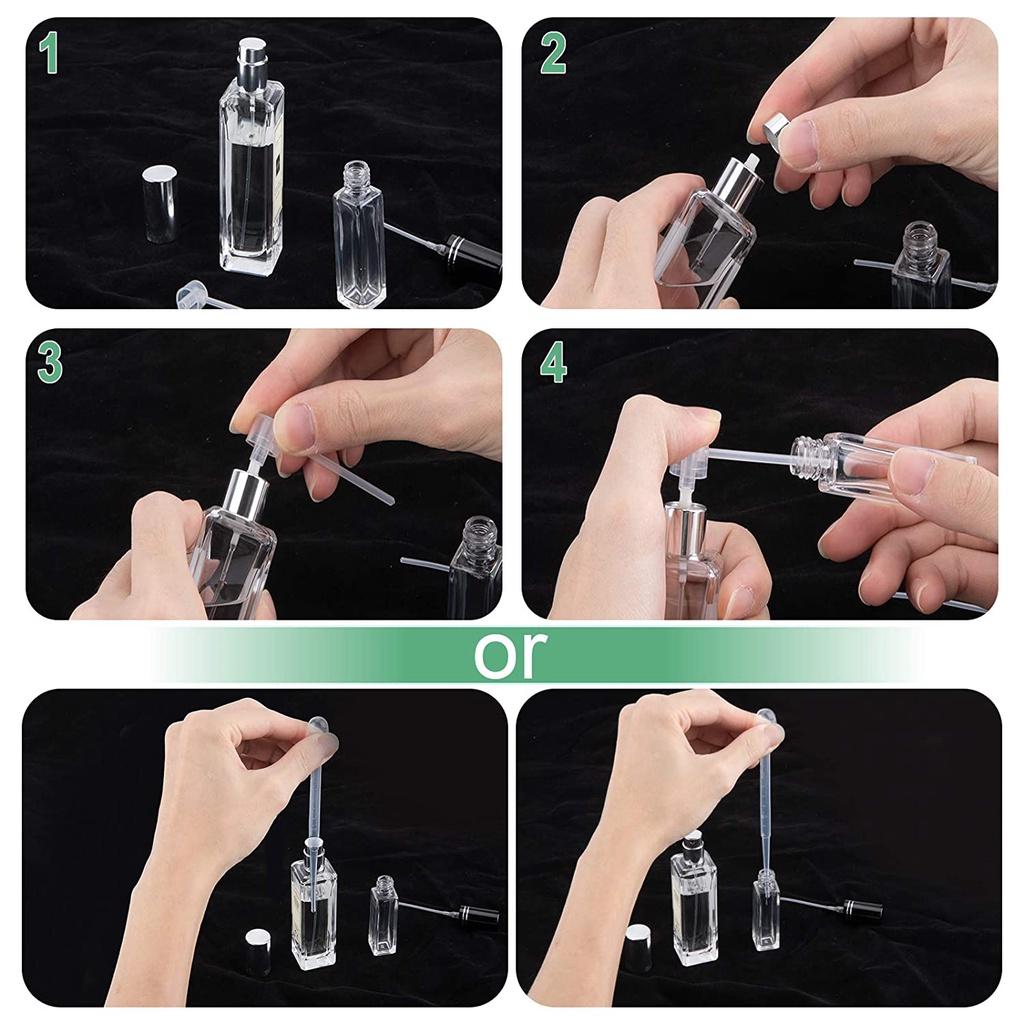 1

2

3

4

or