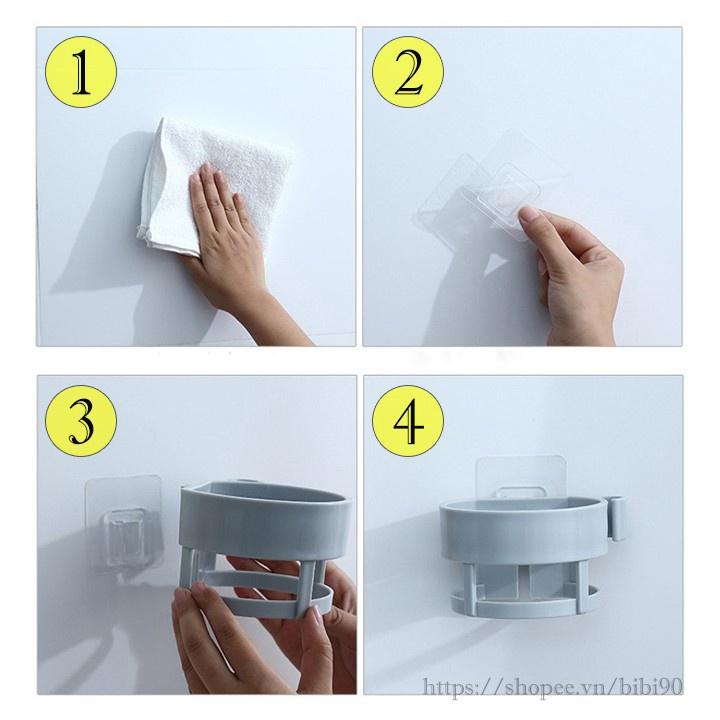 1

2

3

4

https://shopee.vn/bibi90