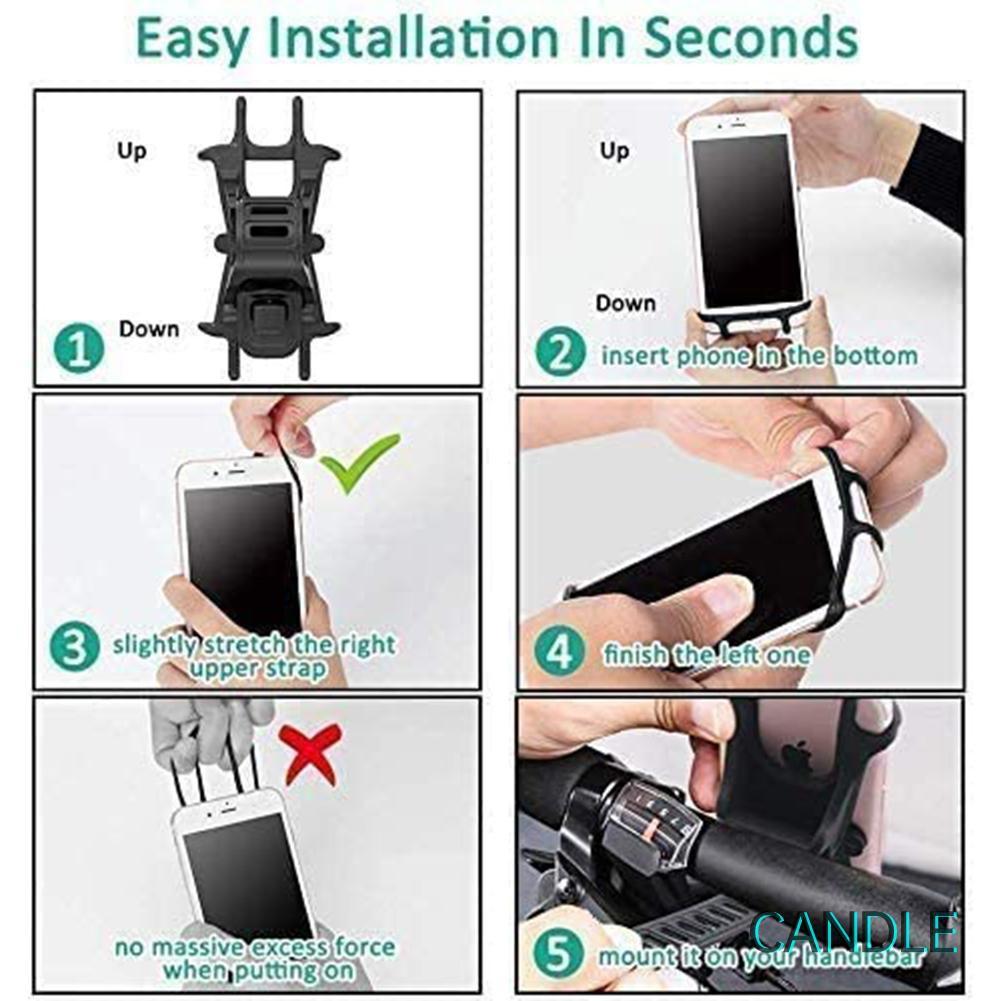 Easy Installation In Seconds

Up

Down

1

Up

Down

2 insert phone in the bottom

3 slightly stretch the right upper strap

4 finish the left one

no massive excess force when putting on

5 mount it on your handlebar

CANDLE