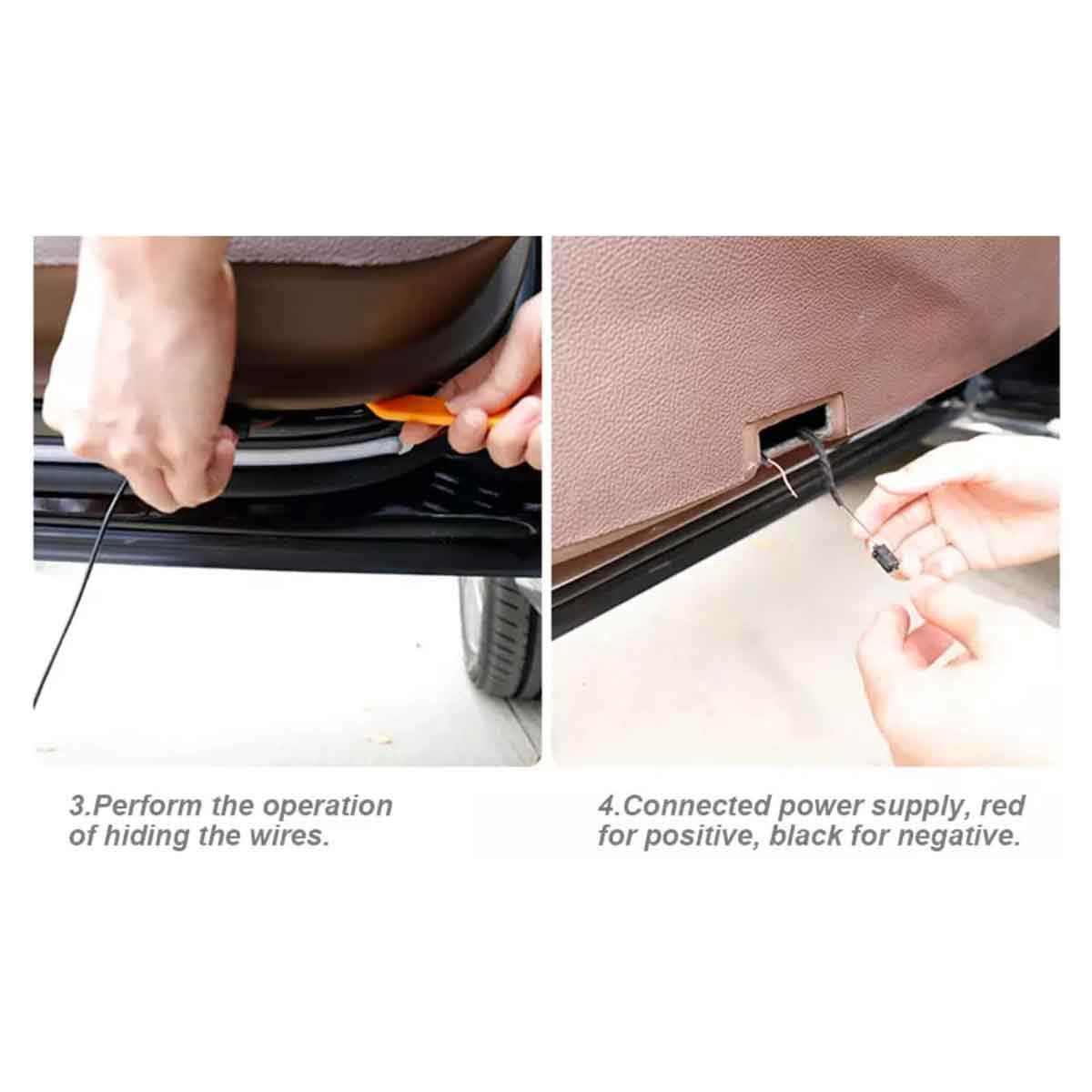 3.Perform the operation of hiding the wires.

4.Connected power supply, red for positive, black for negative.