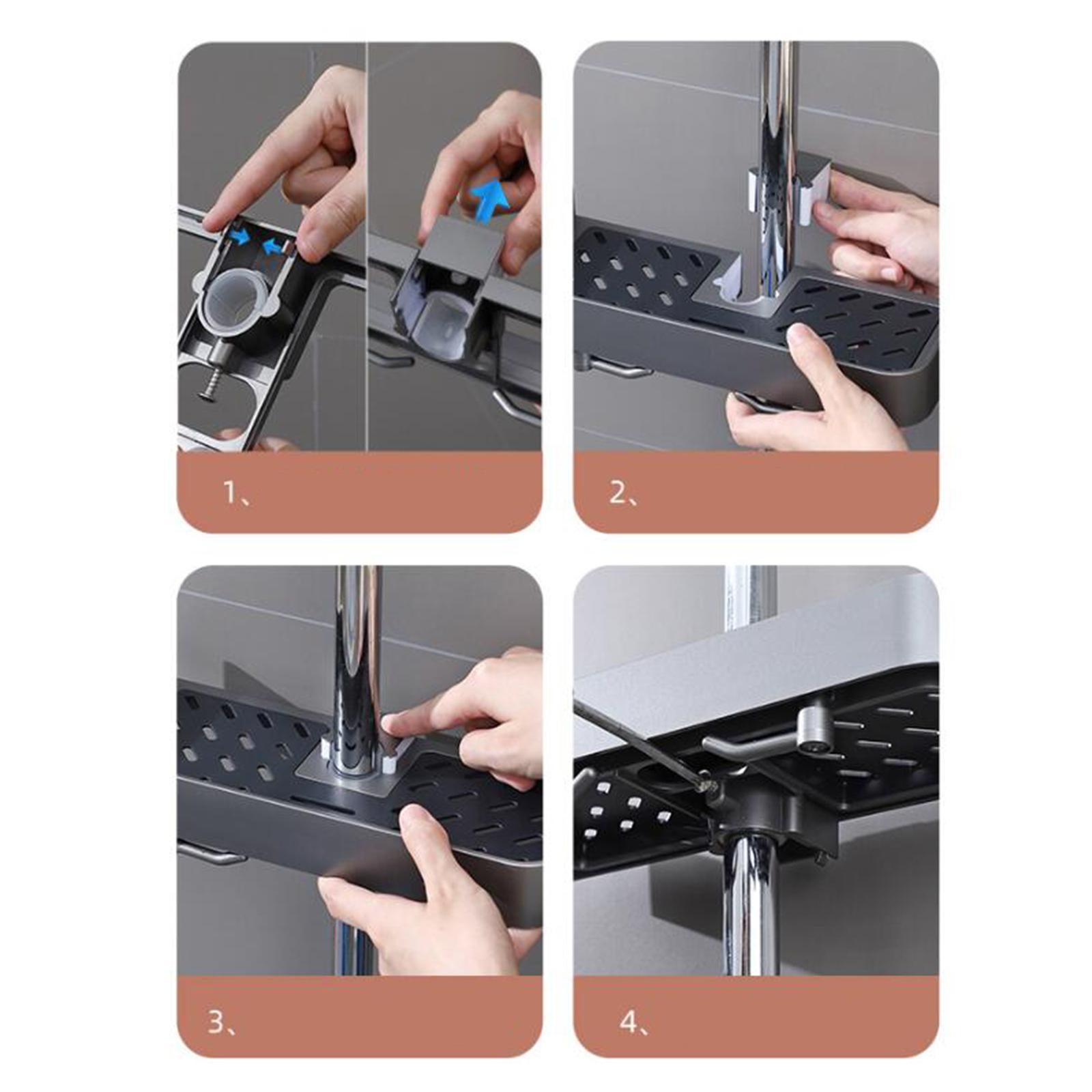 1、

2、

3、

4、