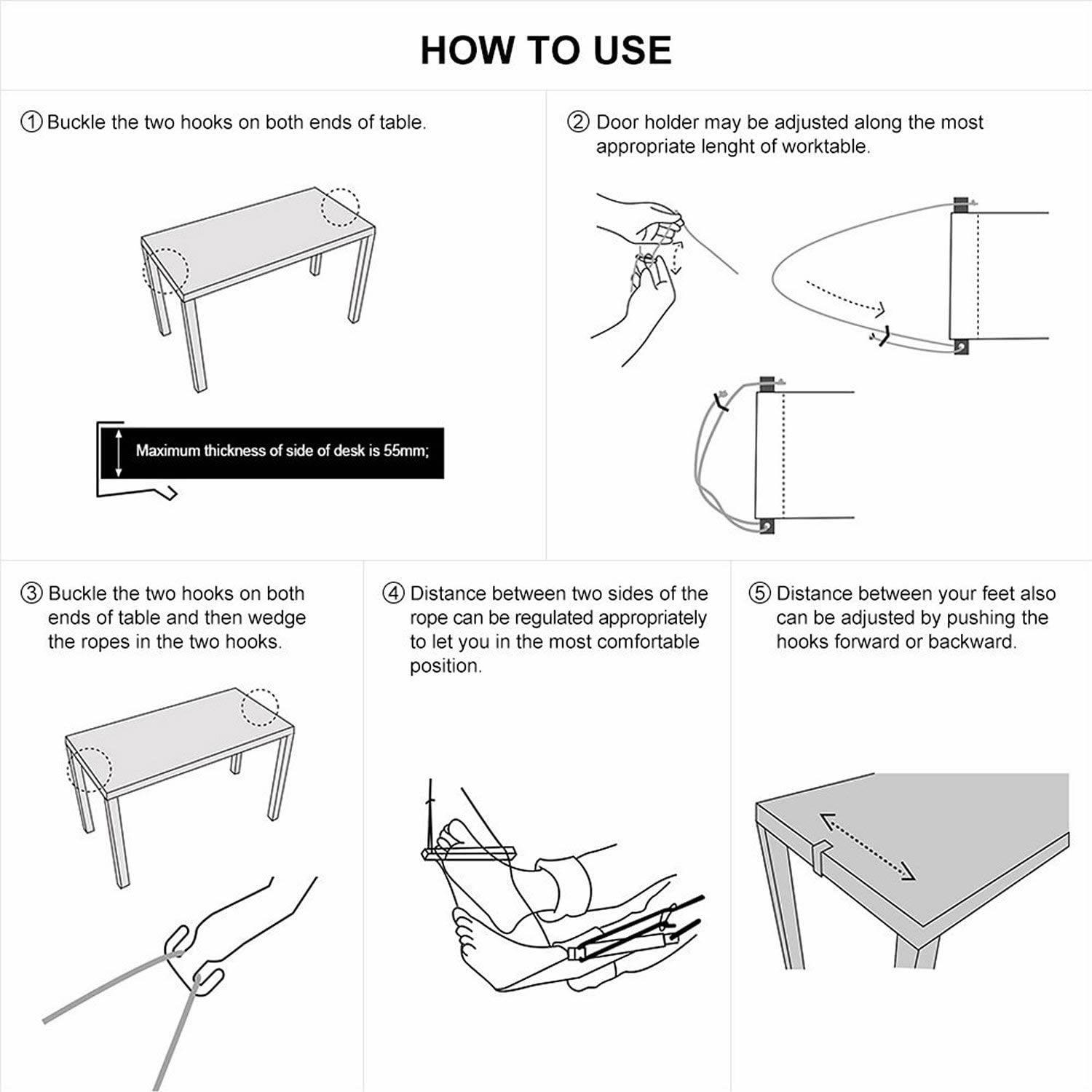 HOW TO USE

① Buckle the two hooks on both ends of table.

Maximum thickness of side of desk is 55mm;

② Door holder may be adjusted along the most appropriate lenght of worktable.

③ Buckle the two hooks on both ends of table and then wedge the ropes in the two hooks.

④ Distance between two sides of the rope can be regulated appropriately to let you in the most comfortable position.

⑤ Distance between your feet also can be adjusted by pushing the hooks forward or backward.