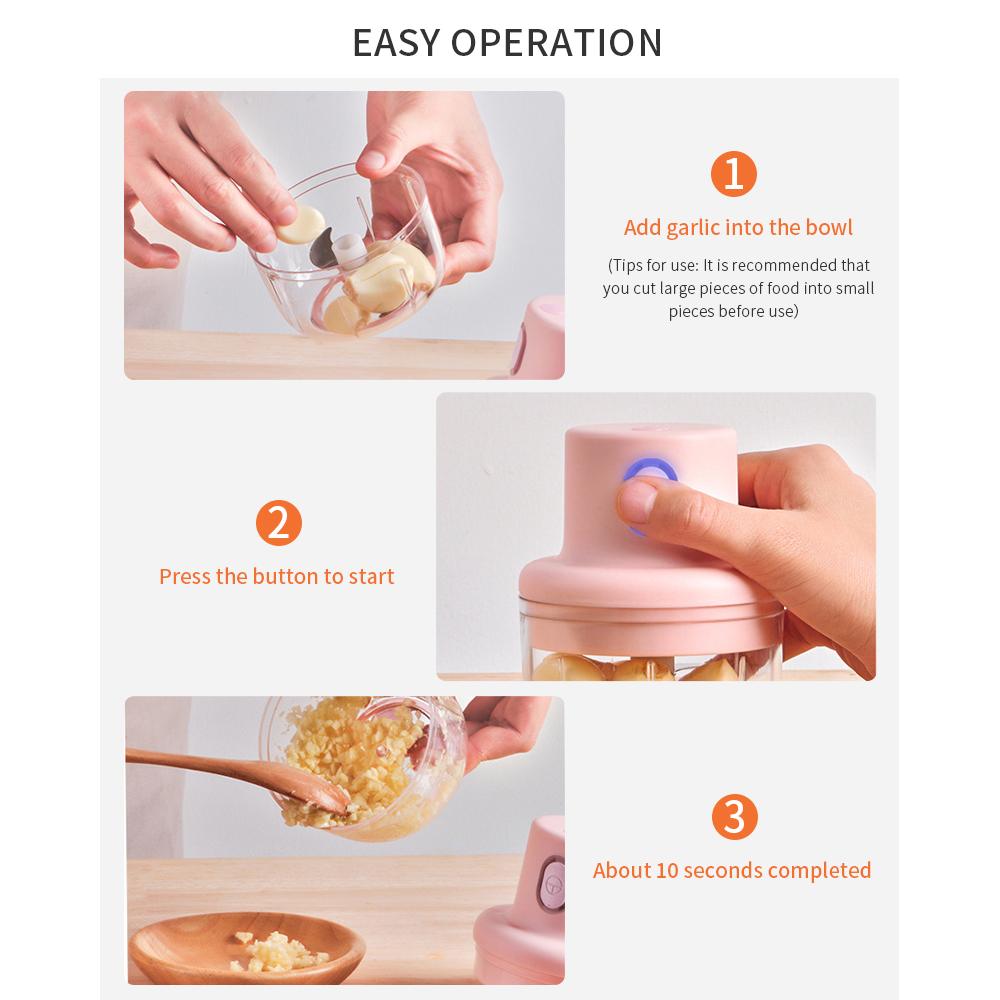 EASY OPERATION

1

Add garlic into the bowl

(Tips for use: It is recommended that you cut large pieces of food into small pieces before use)

2

Press the button to start

3

About 10 seconds completed