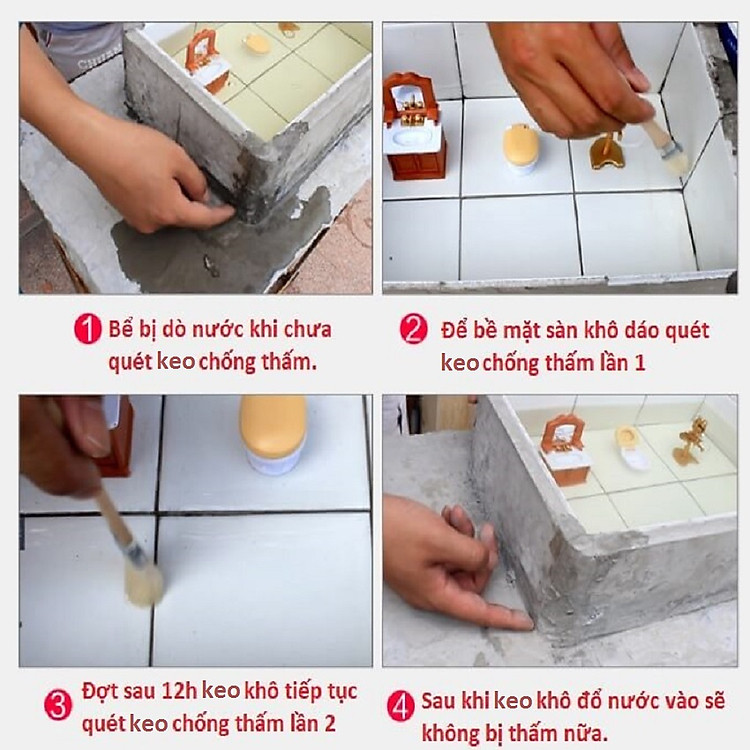 1 Bể bị dò nước khi chưa quét keo chống thấm.

2 Để bề mặt sàn khô dáo quét keo chống thấm lần 1

3 Đợt sau 12h keo khô tiếp tục quét keo chống thấm lần 2

4 Sau khi keo khô đổ nước vào sẽ không bị thấm nữa.