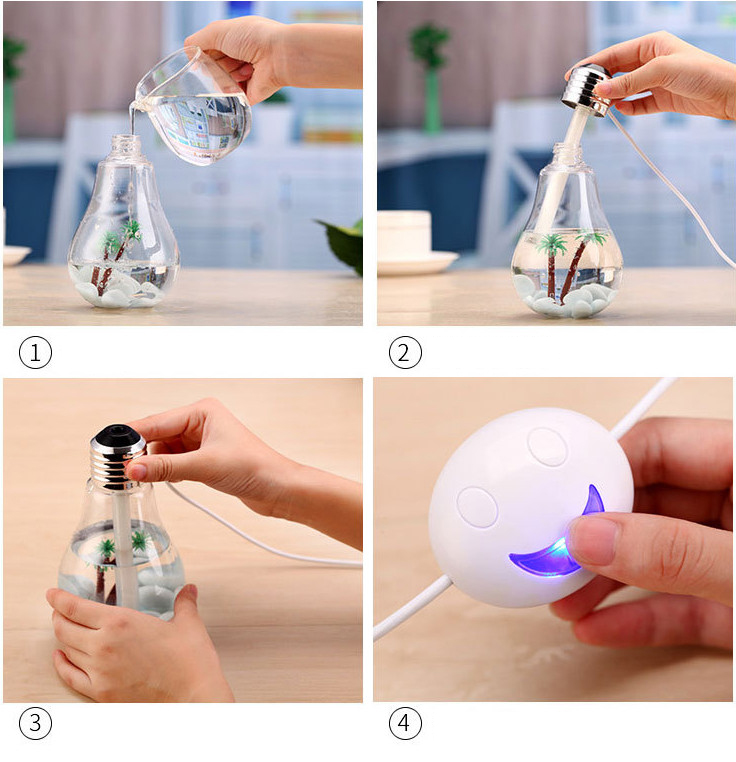 ①

②

③

④