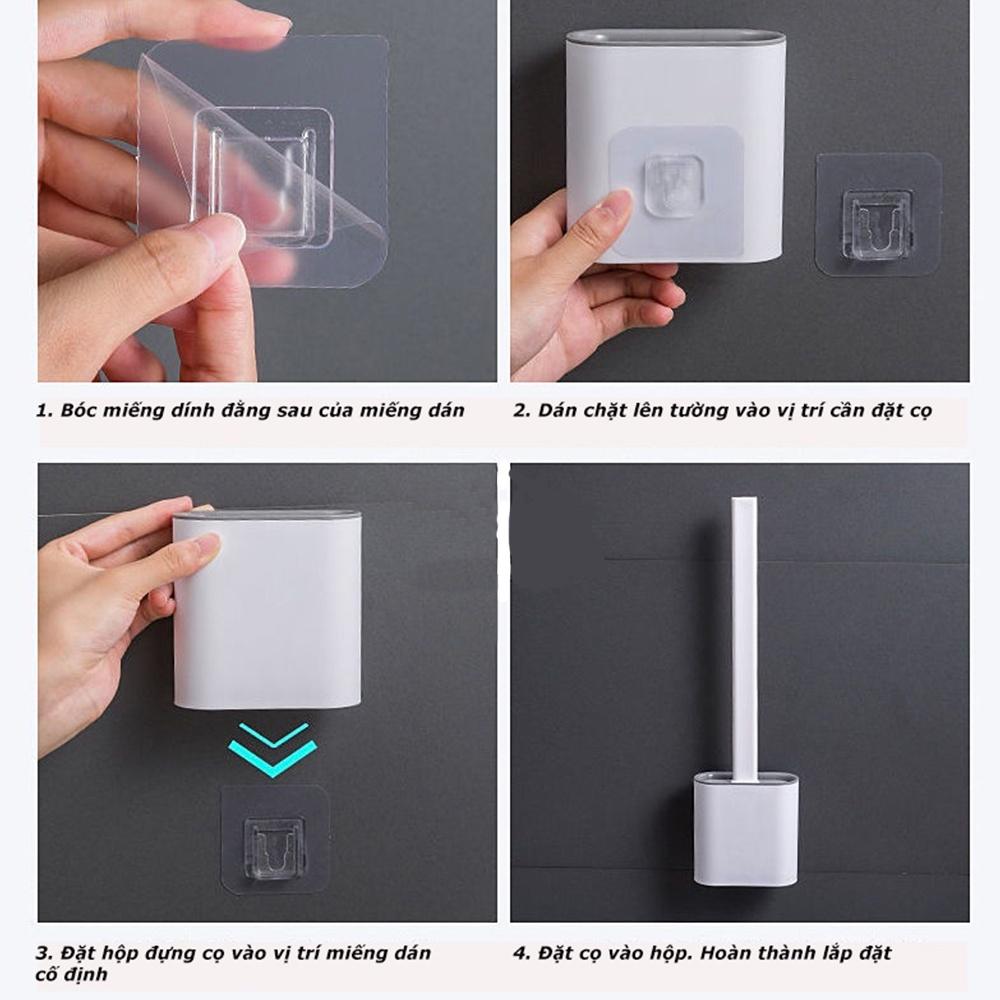 1. Bóc miếng dính đằng sau của miếng dán

2. Dán chặt lên tường vào vị trí cần đặt cọ

3. Đặt hộp đựng cọ vào vị trí miếng dán cố định

4. Đặt cọ vào hộp. Hoàn thành lắp đặt