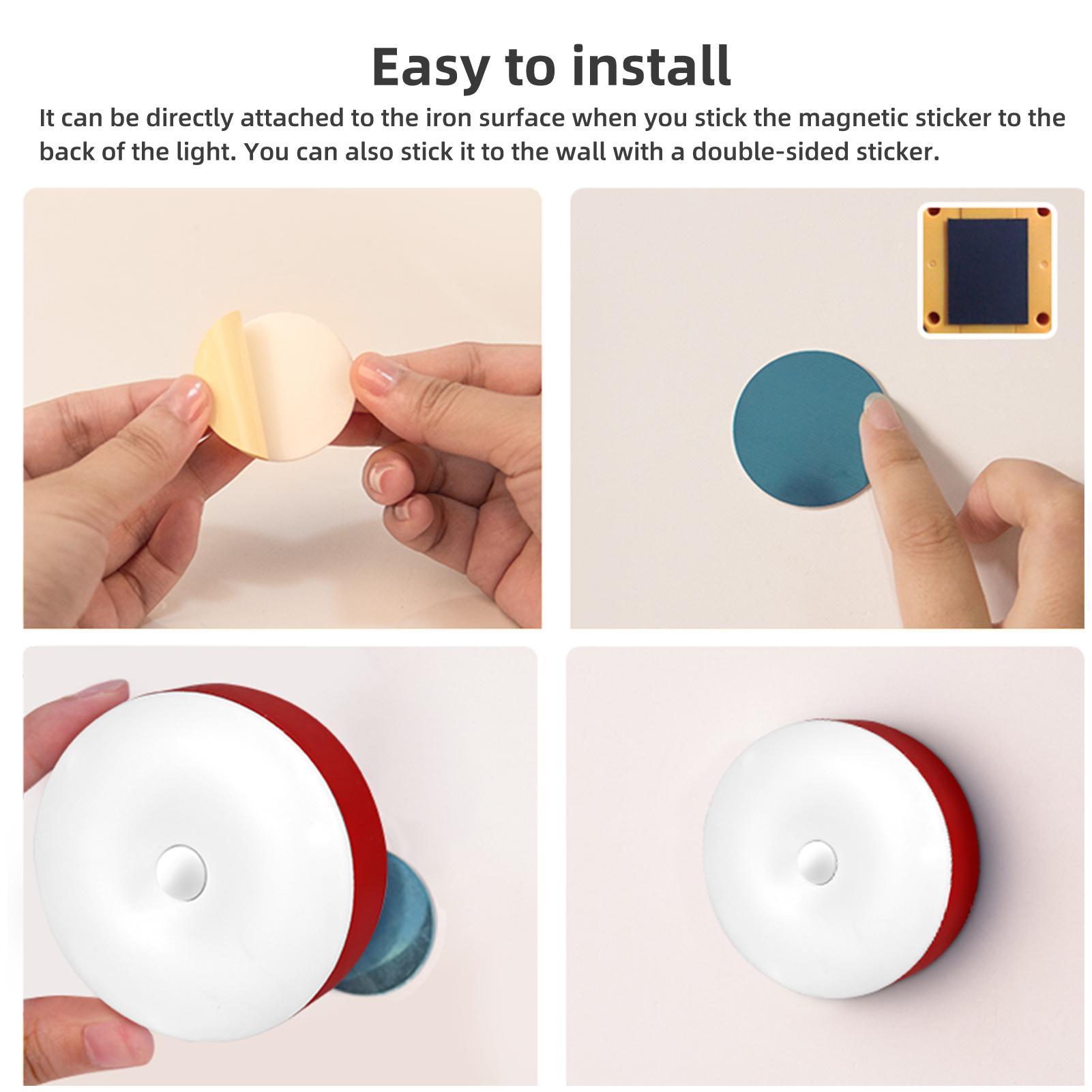 Easy to install

It can be directly attached to the iron surface when you stick the magnetic sticker to the back of the light. You can also stick it to the wall with a double-sided sticker.