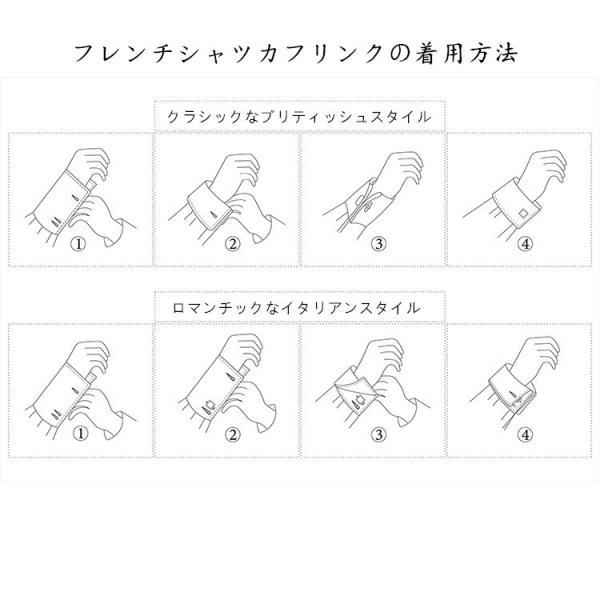 フレンチシャツカフリンクの着用方法

クラシックなブリティッシュスタイル

①

②

③

④

ロマンチックなイタリアンスタイル

①

②

③

④