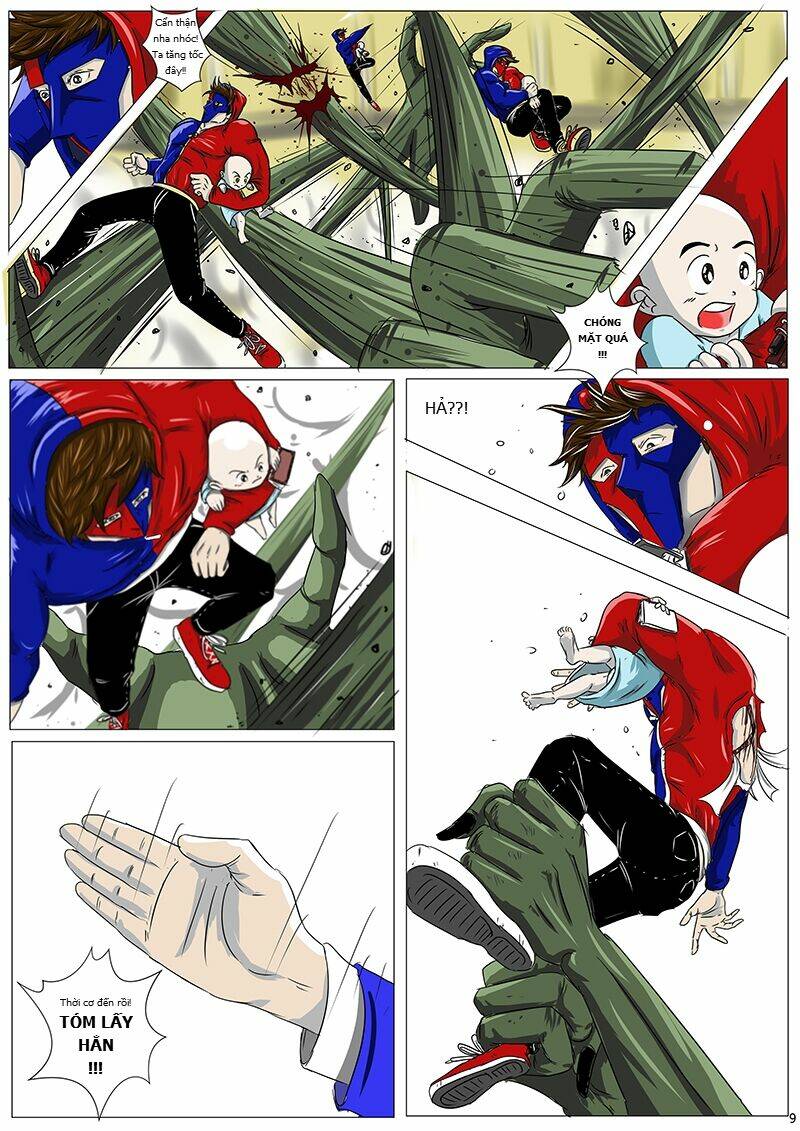 Cẩn thận nha nhóc! Ta tăng tốc đây!!

CHÓNG MẶT QUÁ !!!

HẢ??!

Thời cơ đến rồi! TÓM LẤY HẮN !!!

9