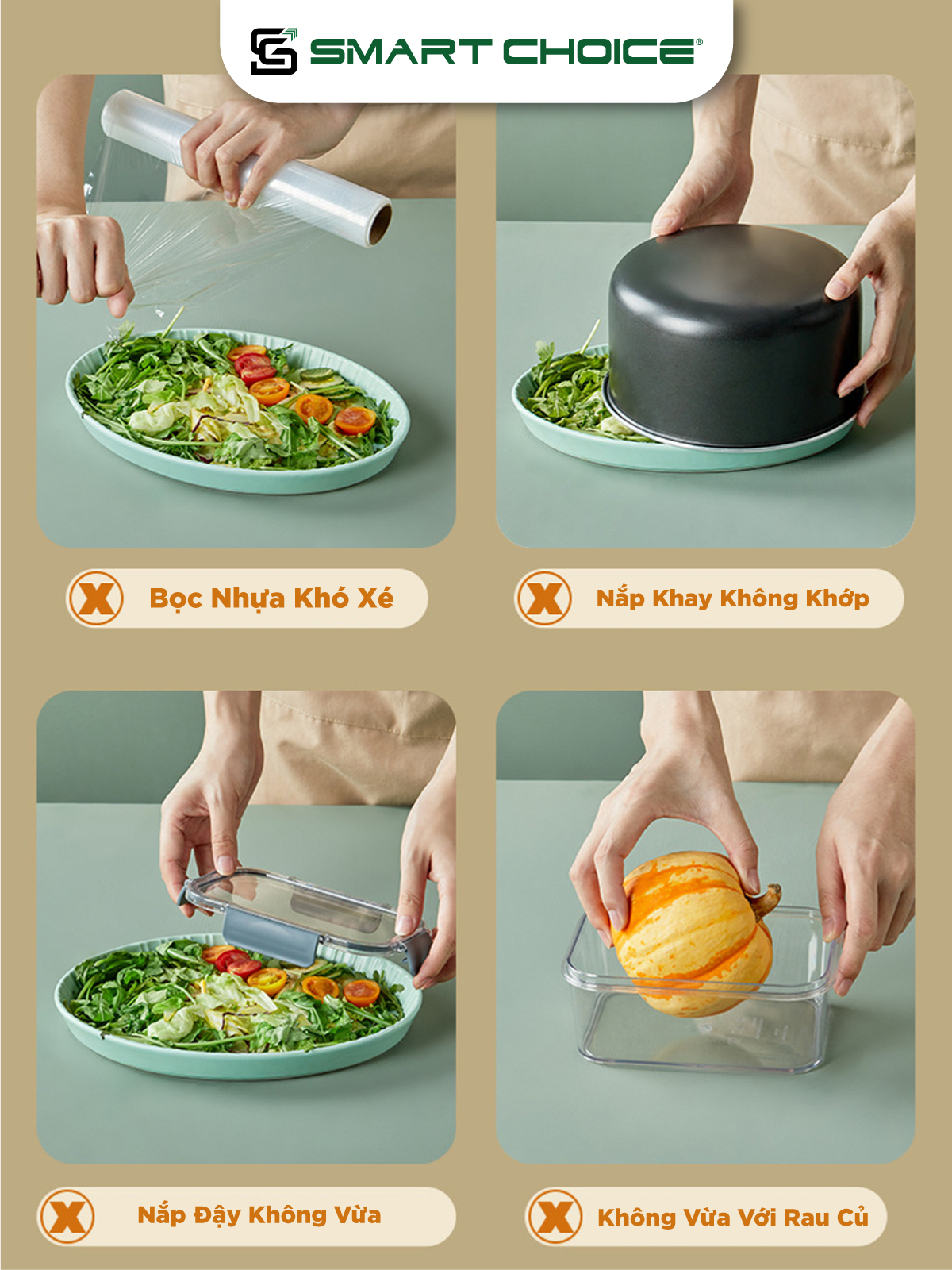 SMART CHOICE®

X Bọc Nhựa Khó Xé

X Nắp Khay Không Khớp

X Nắp Đậy Không Vừa

X Không Vừa Với Rau Củ