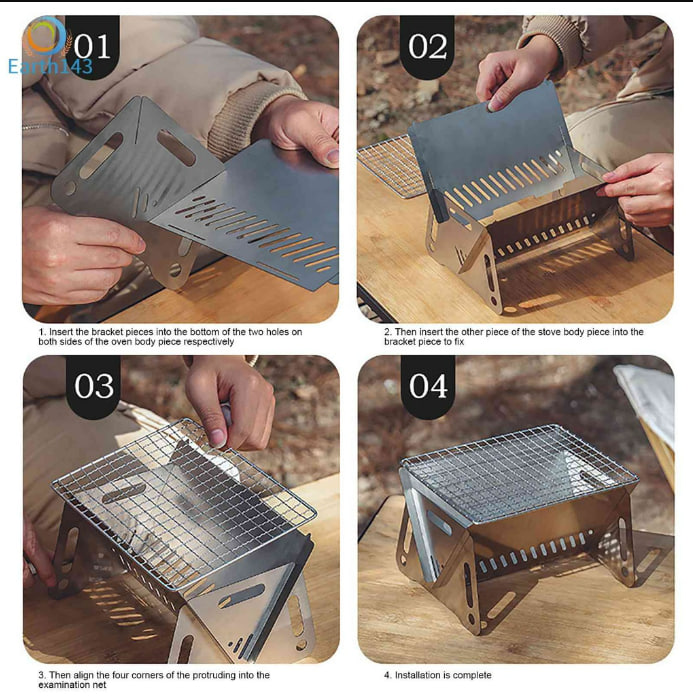 Earth143

01

1. Insert the bracket pieces into the bottom of the two holes on both sides of the oven body piece respectively

02

2. Then insert the other piece of the stove body piece into the bracket piece to fix

03

3. Then align the four corners of the protruding into the examination net

04

4. Installation is complete