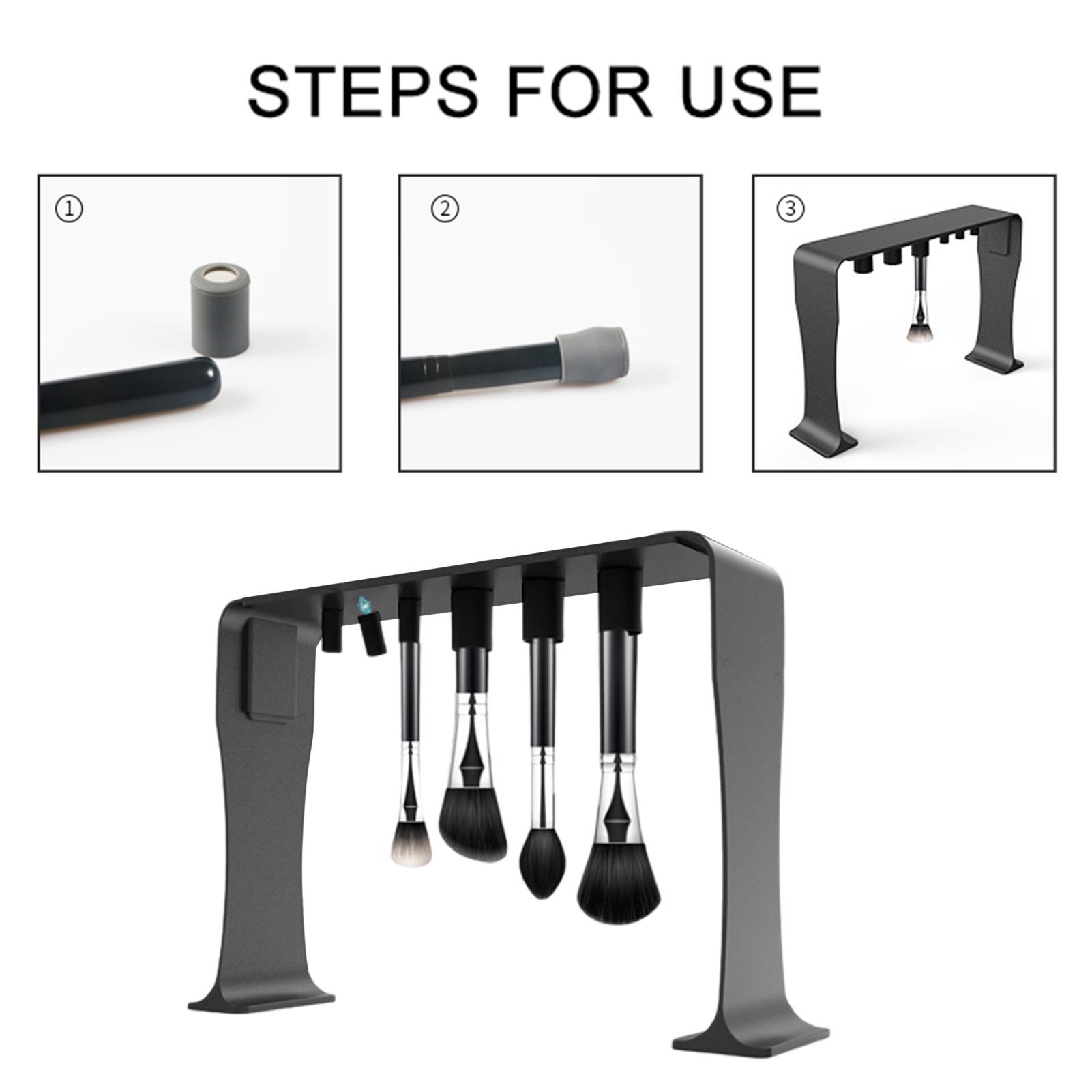 STEPS FOR USE

①

②

③