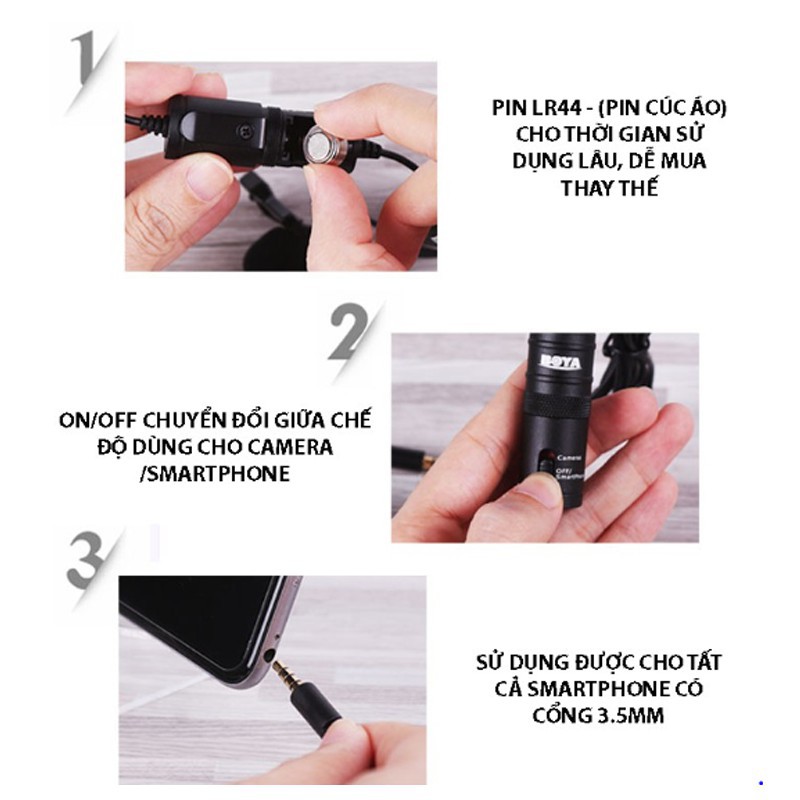 1

PIN LR44 - (PIN CÚC ÁO) CHO THỜI GIAN SỬ DỤNG LÂU, DỄ MUA THAY THẾ

2

BOYA

Camera

Off/ Smartphone

ON/OFF CHUYỂN ĐỔI GIỮA CHẾ ĐỘ DÙNG CHO CAMERA /SMARTPHONE

3

SỬ DỤNG ĐƯỢC CHO TẤT CẢ SMARTPHONE CÓ CỔNG 3.5MM