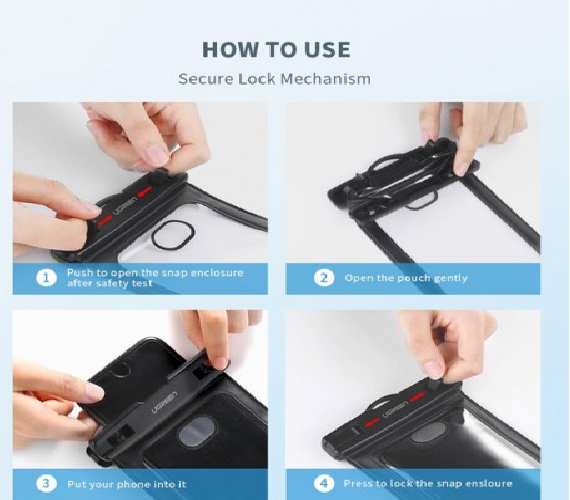 HOW TO USE

Secure Lock Mechanism

UGREEN

1 Push to open the snap enclosure after safety test

2 Open the pouch gently

UGREEN

3 Put your phone into it

UGREEN

4 Press to lock the snap ensloure