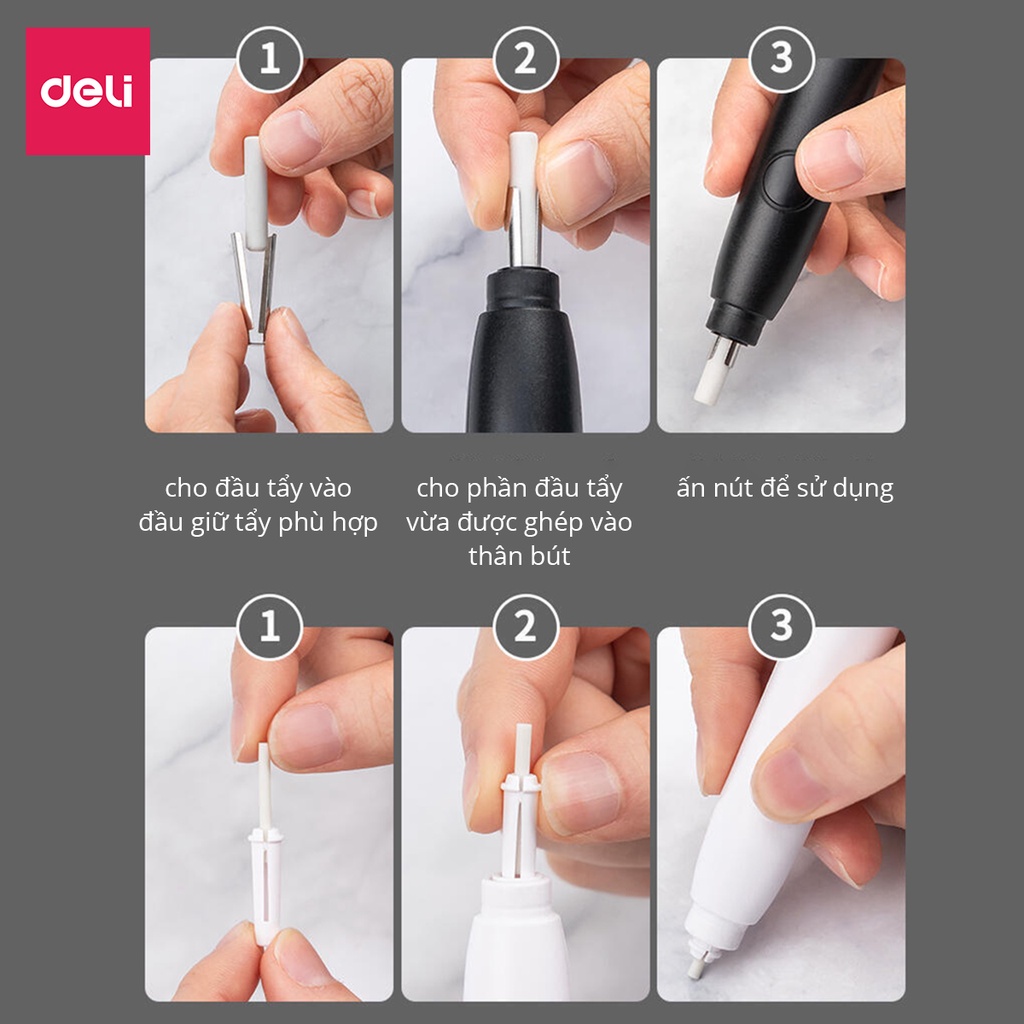 deli

1

2

3

cho đầu tẩy vào đầu giữ tẩy phù hợp

cho phần đầu tẩy vừa được ghép vào thân bút

ấn nút để sử dụng

1

2

3